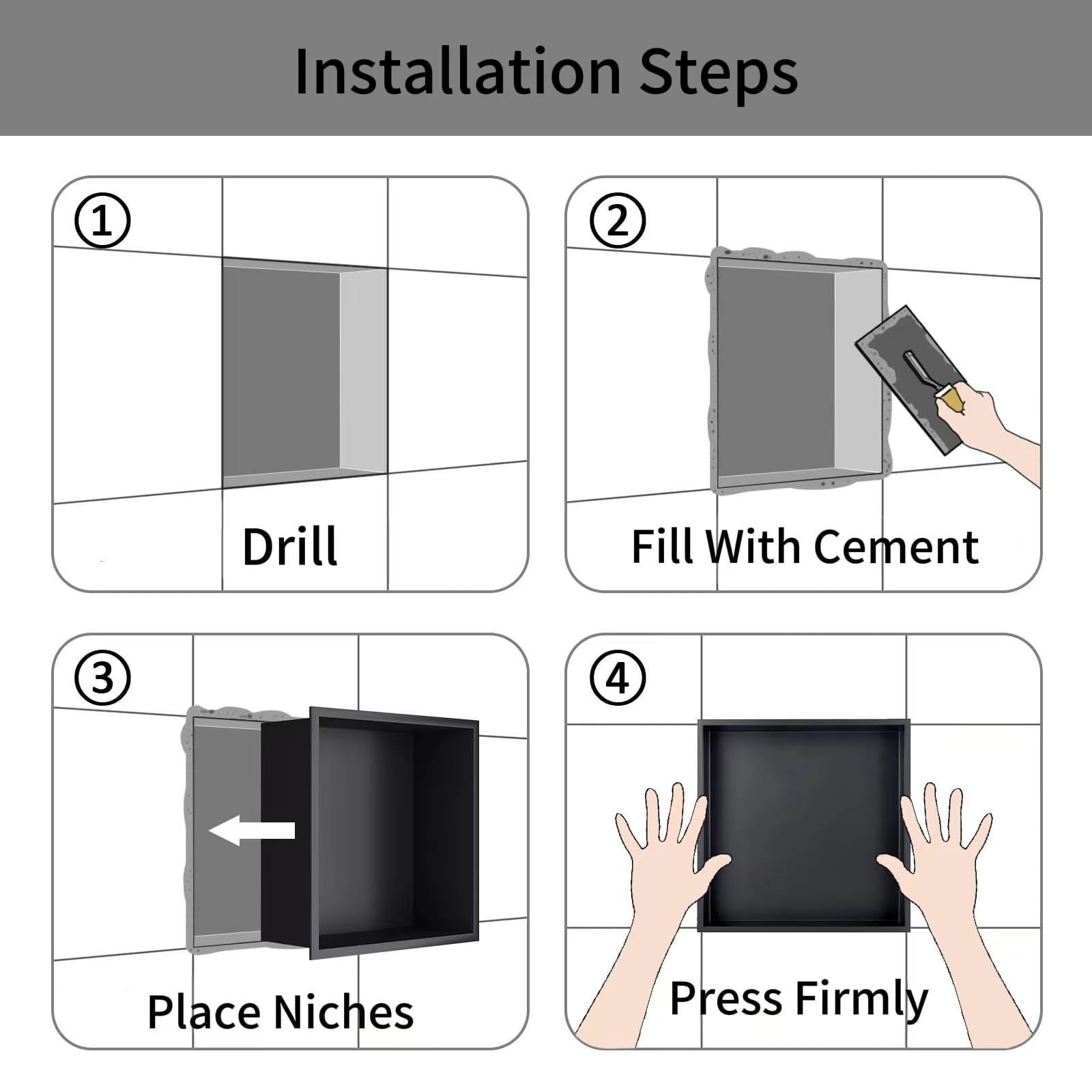 Installation Steps

①

Drill

②

Fill With Cement

③

Place Niches

④

Press Firmly