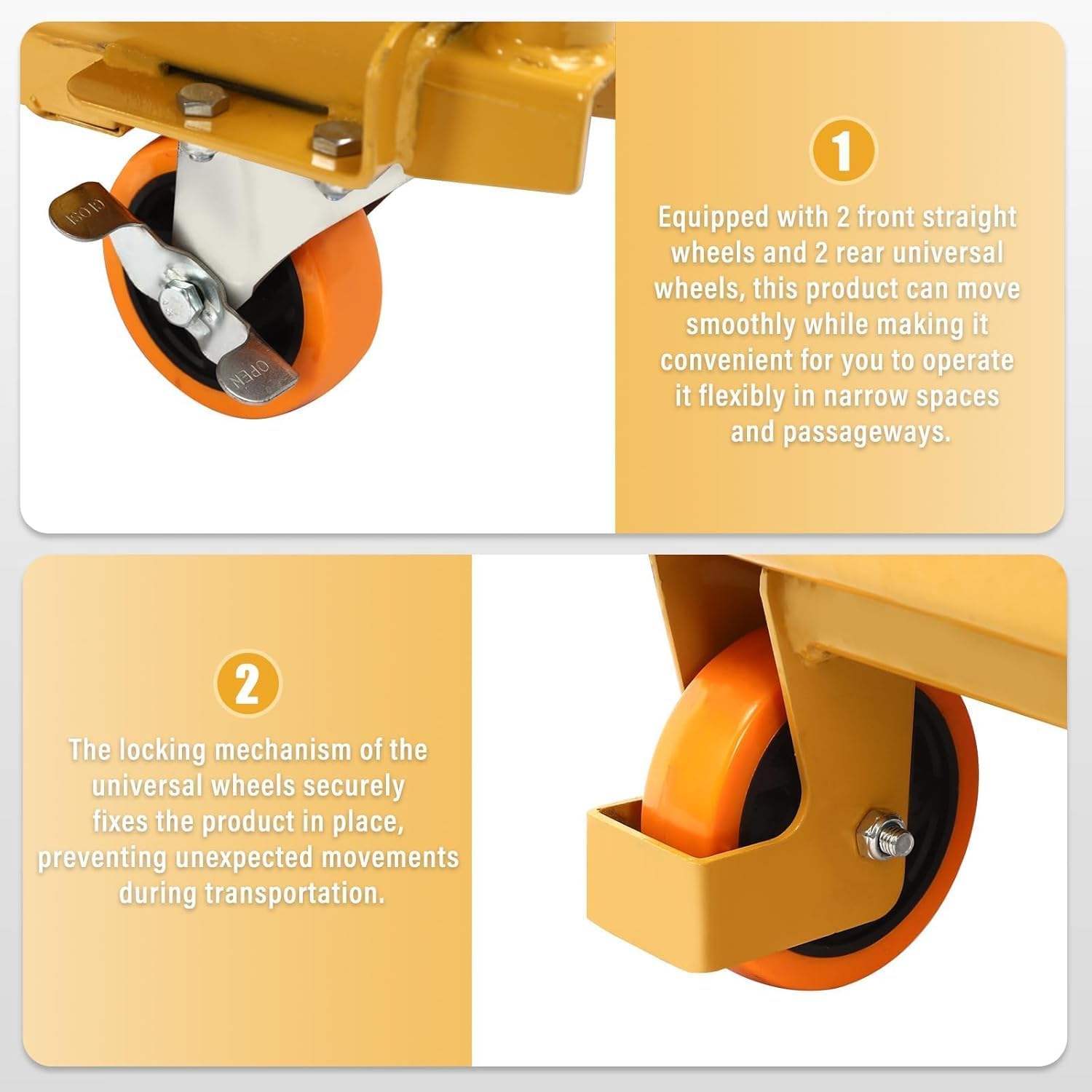 CLOSE

OPEN

1

Equipped with 2 front straight wheels and 2 rear universal wheels, this product can move smoothly while making it convenient for you to operate it flexibly in narrow spaces and passageways.

2

The locking mechanism of the universal wheels securely fixes the product in place, preventing unexpected movements during transportation.