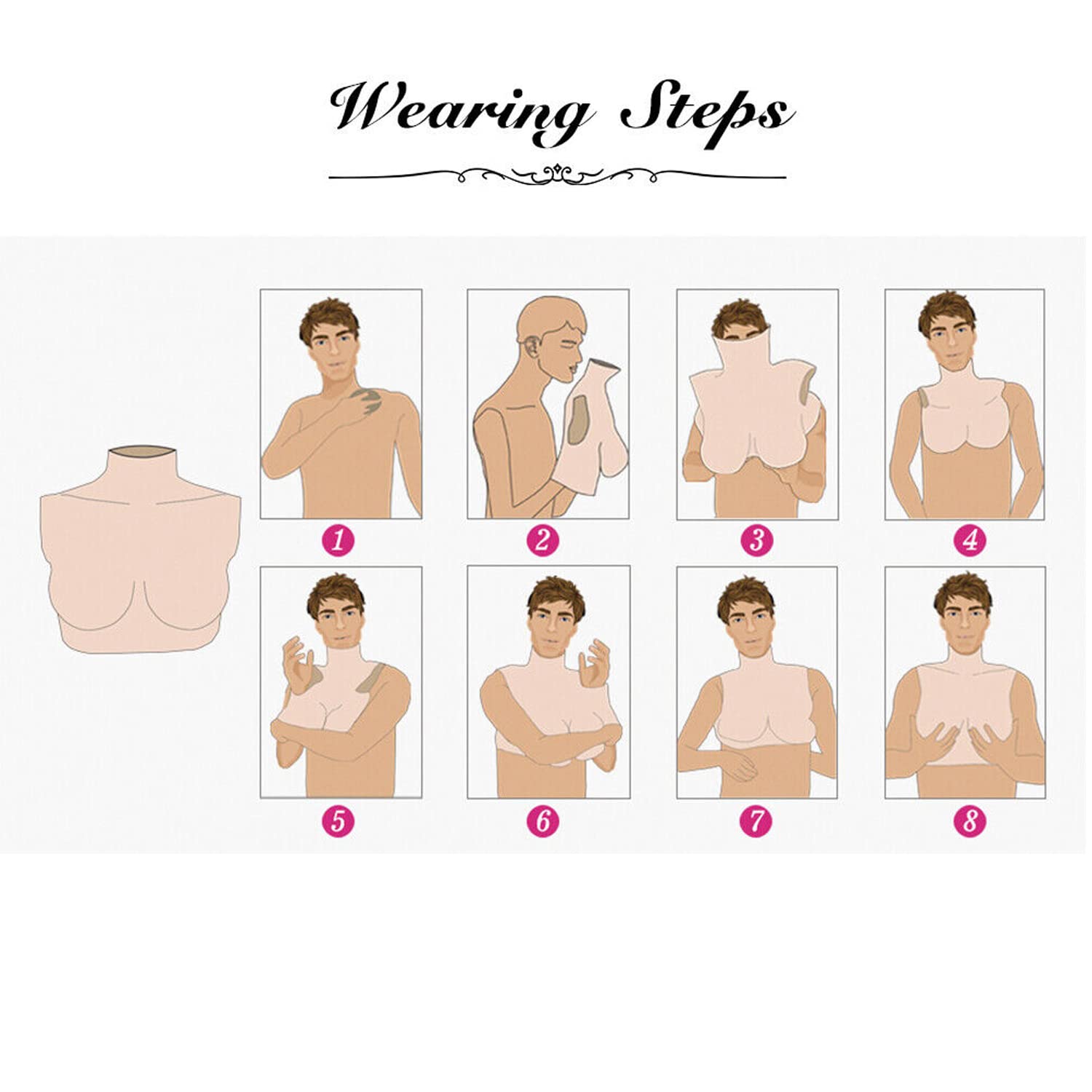 Wearing Steps

1

2

3

4

5

6

7

8