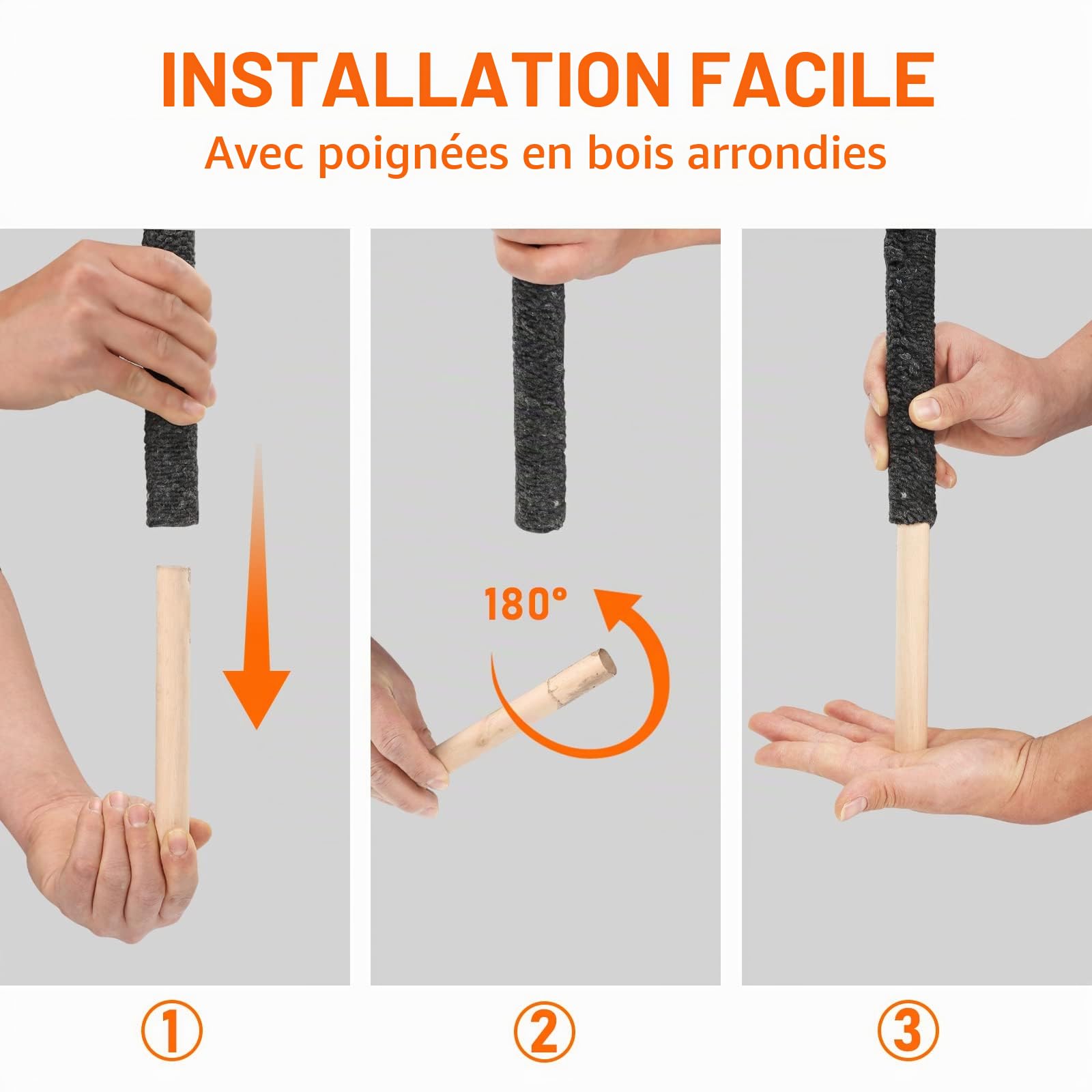 INSTALLATION FACILE
Avec poignées en bois arrondies

180°

①

②

③