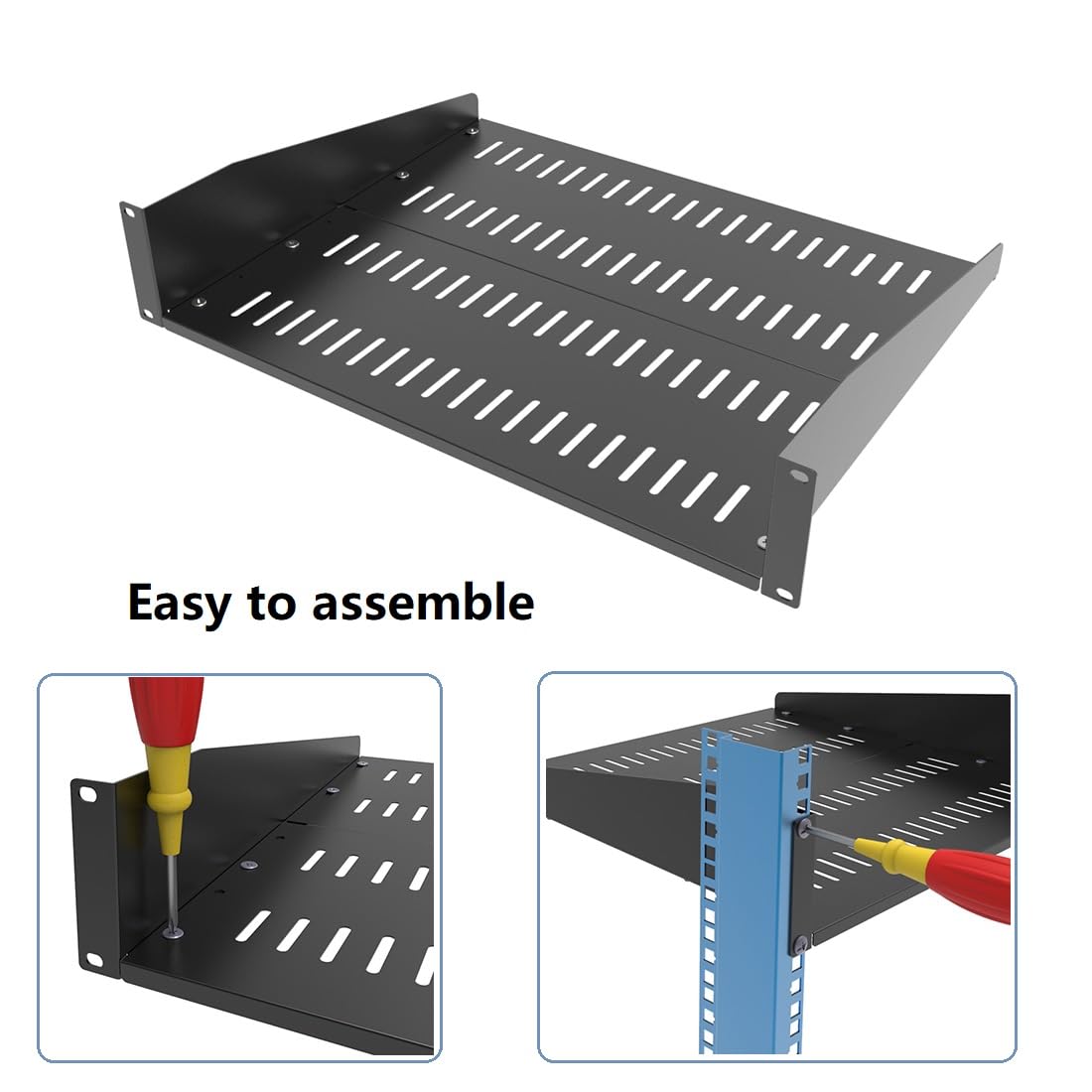 Easy to assemble