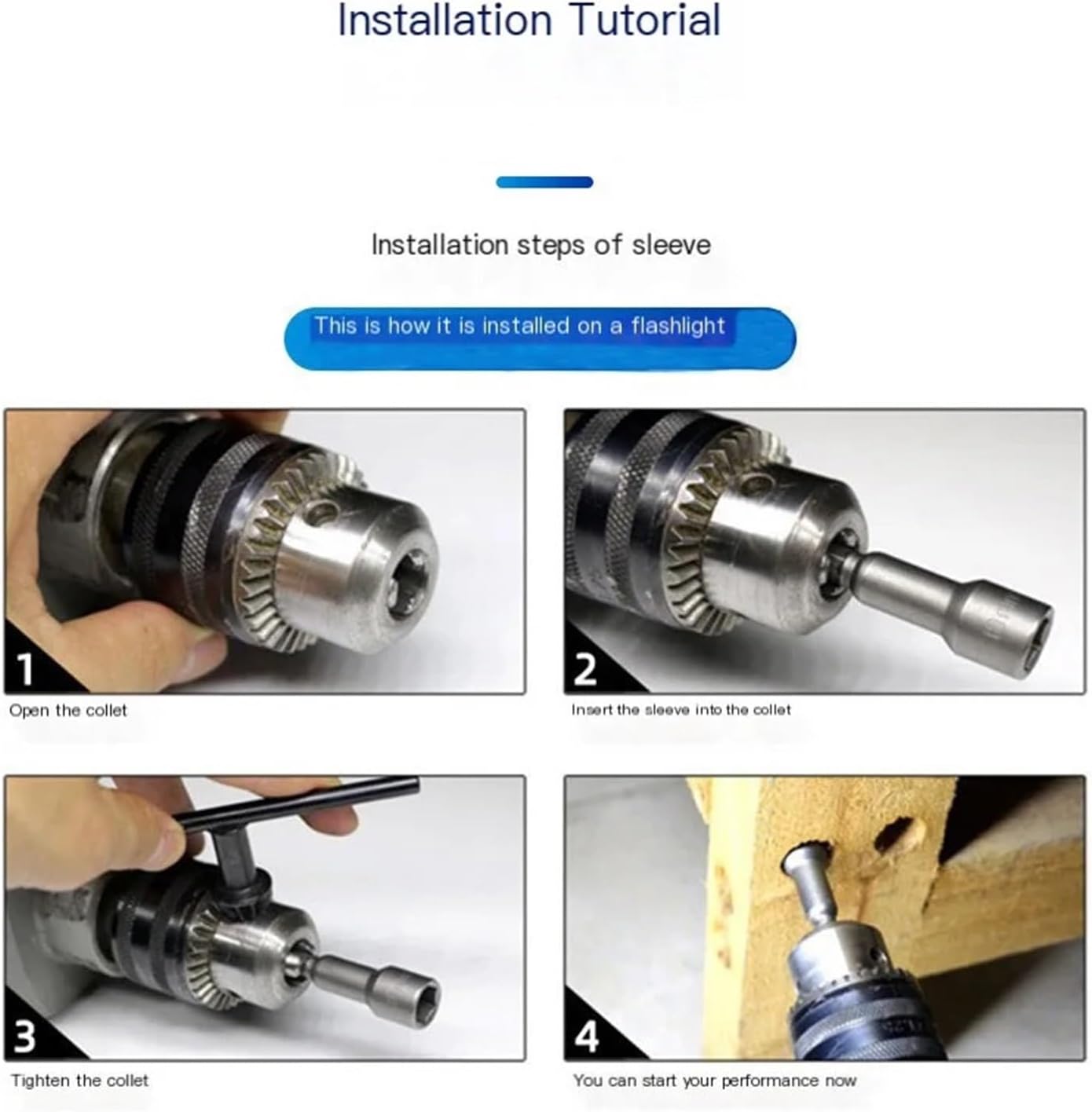 Installation Tutorial

Installation steps of sleeve

This is how it is installed on a flashlight

1
Open the collet

2
Insert the sleeve into the collet

3
Tighten the collet

4
You can start your performance now