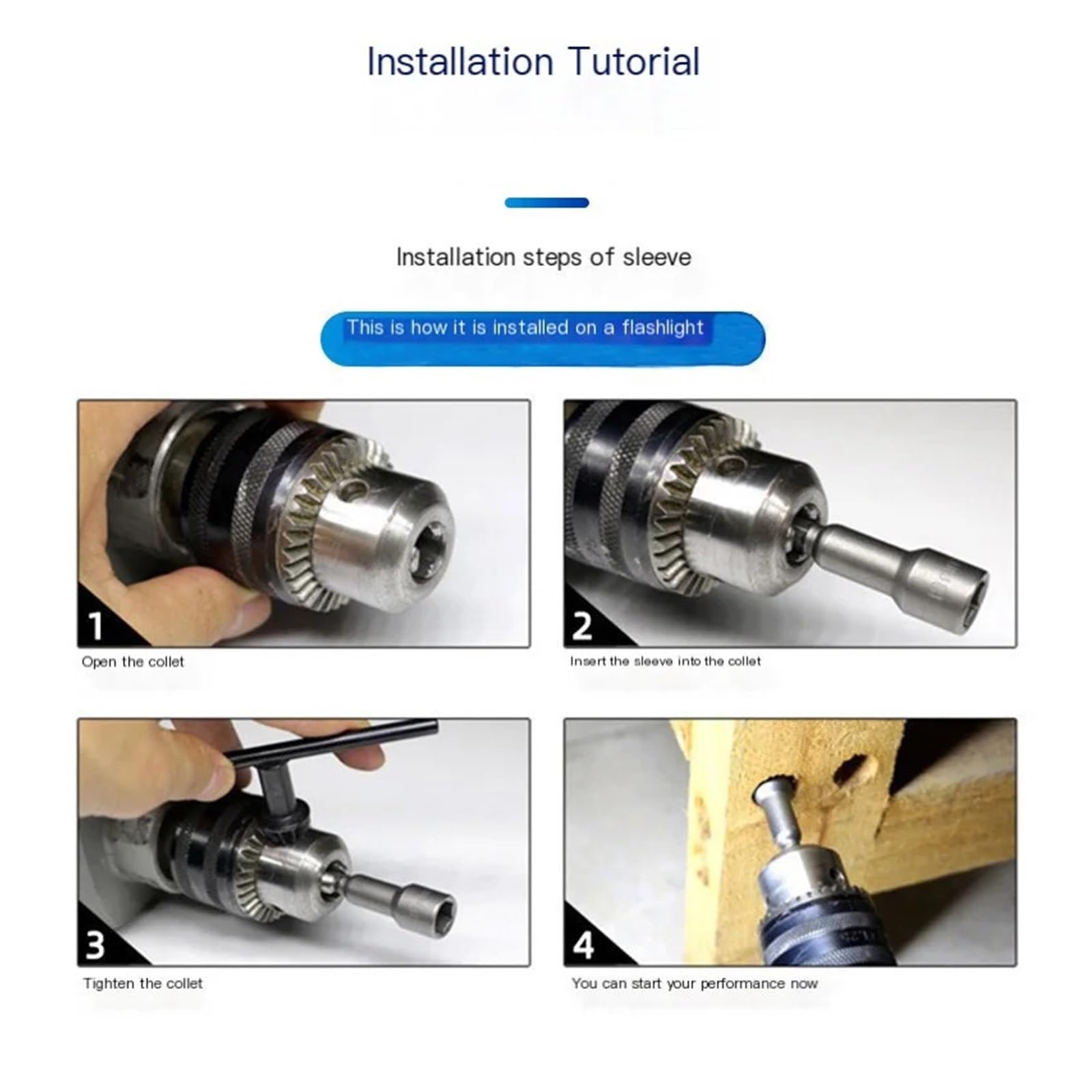 Installation Tutorial

Installation steps of sleeve

This is how it is installed on a flashlight

1
Open the collet

2
Insert the sleeve into the collet

3
Tighten the collet

4
You can start your performance now