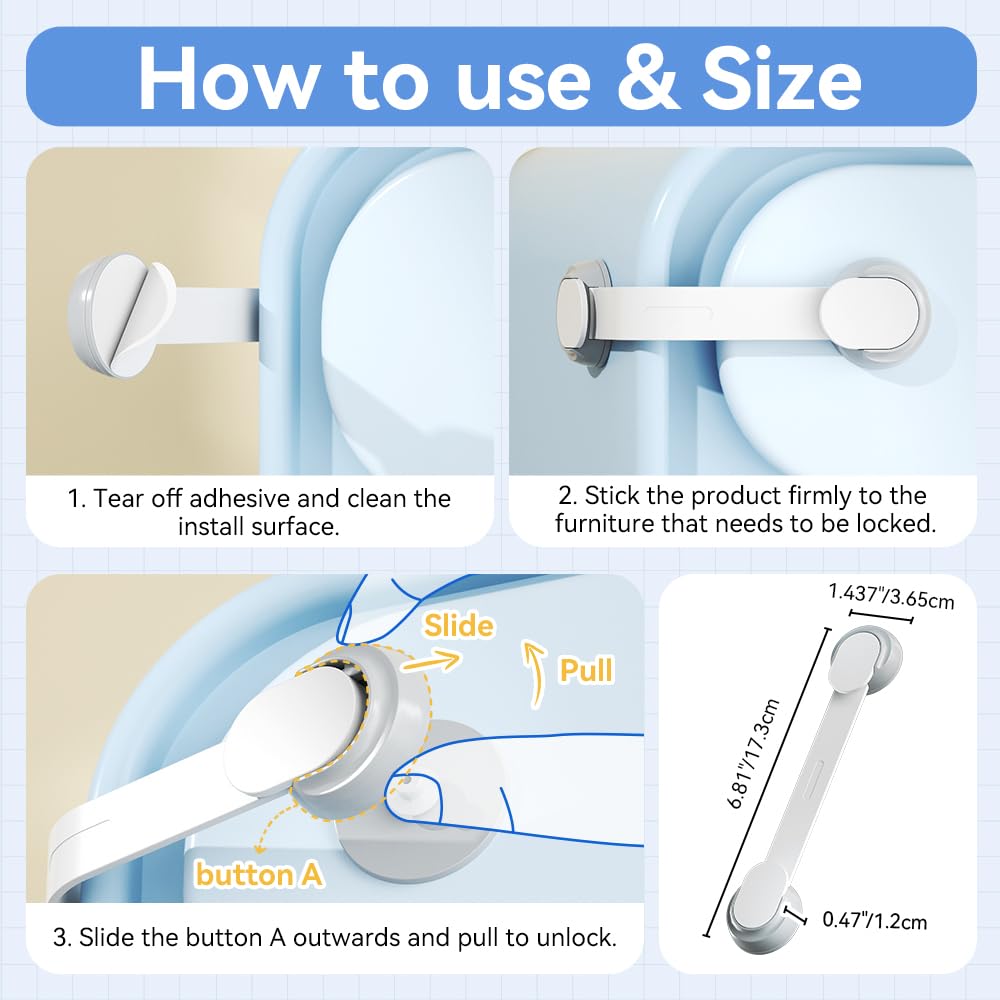 How to use & Size

1. Tear off adhesive and clean the install surface.

2. Stick the product firmly to the furniture that needs to be locked.

Slide

Pull

button A

3. Slide the button A outwards and pull to unlock.

1.437"/3.65cm

6.81"/17.3cm

0.47"/1.2cm