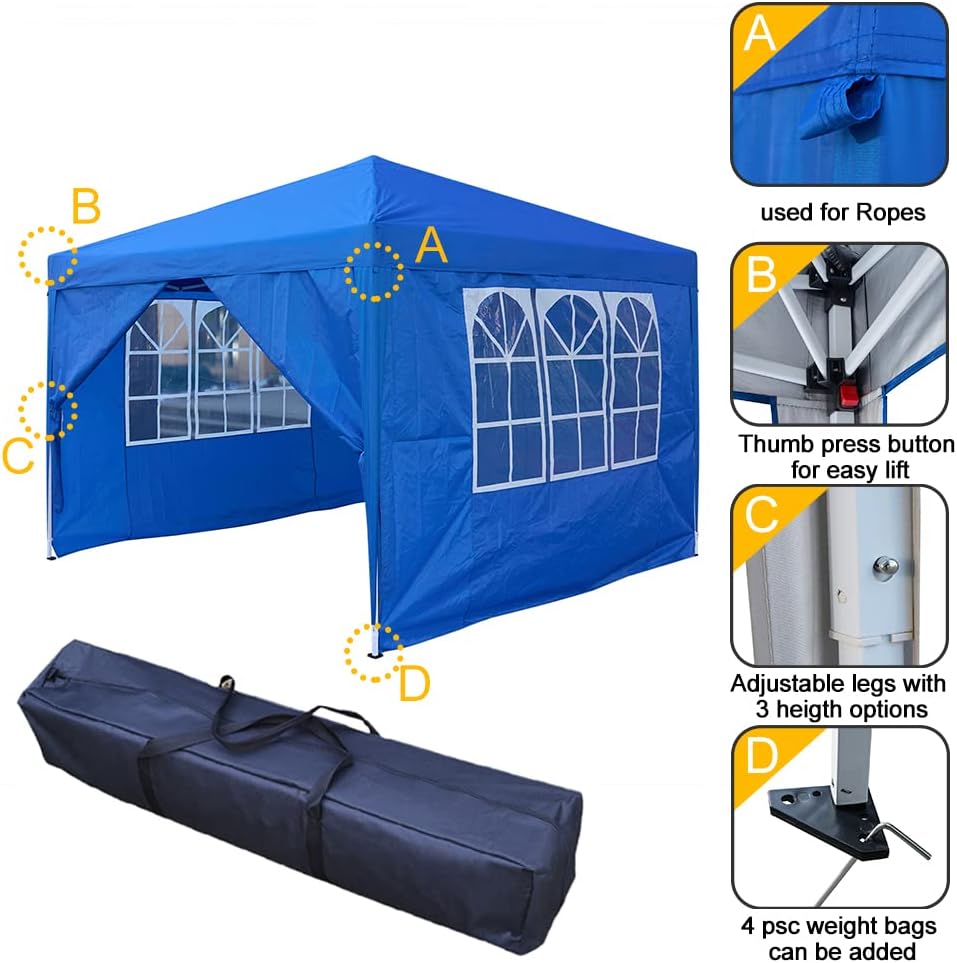 B

A

C

D

A

used for Ropes

B

Thumb press button for easy lift

C

Adjustable legs with 3 heigth options

D

4 psc weight bags can be added