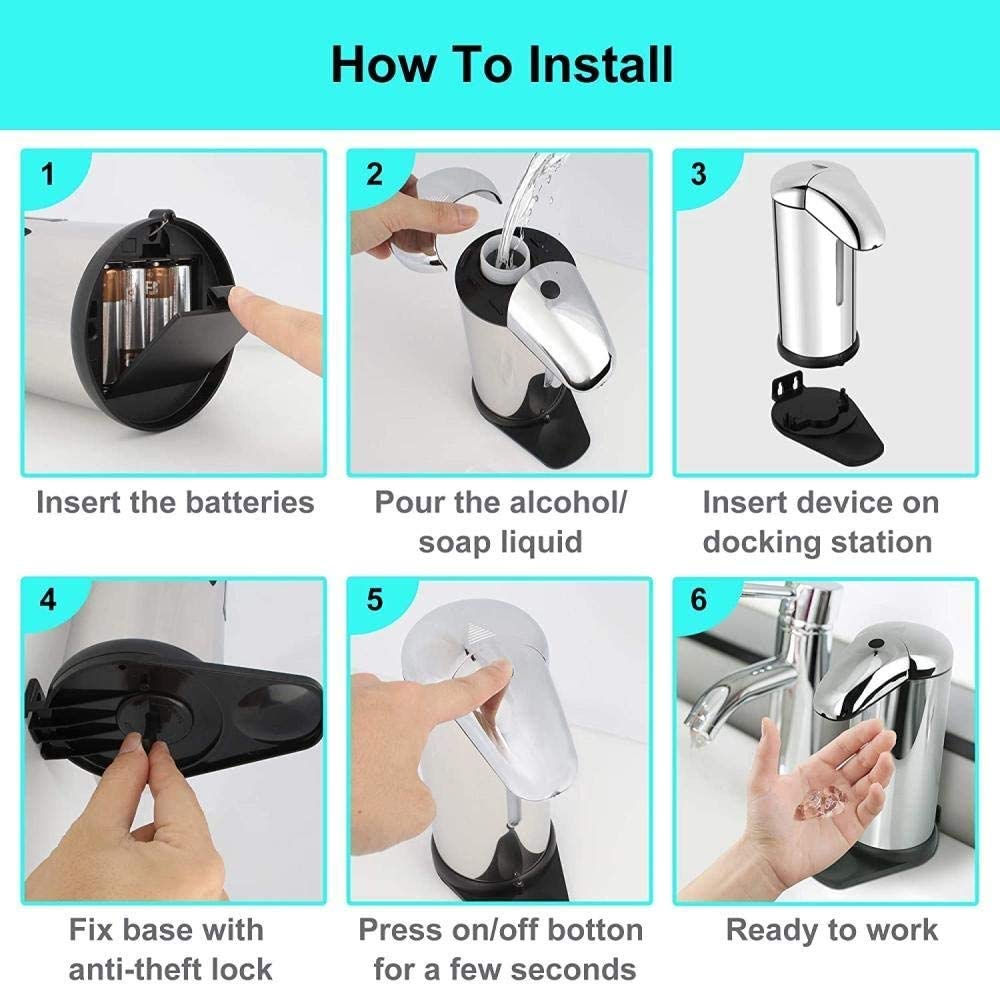 How To Install

1

Insert the batteries

2

Pour the alcohol/ soap liquid

3

Insert device on docking station

4

Fix base with anti-theft lock

5

Press on/off botton for a few seconds

6

Ready to work