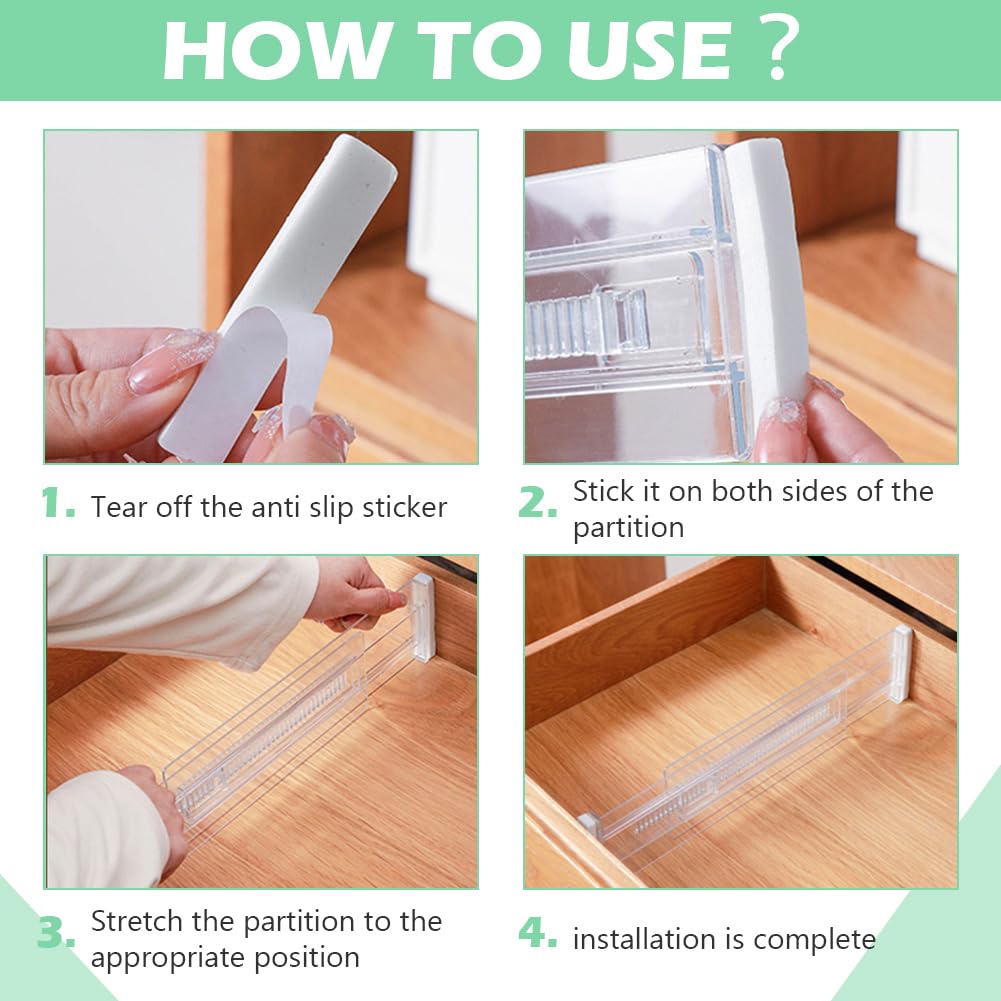 HOW TO USE ?

1. Tear off the anti slip sticker

2. Stick it on both sides of the partition

3. Stretch the partition to the appropriate position

4. installation is complete