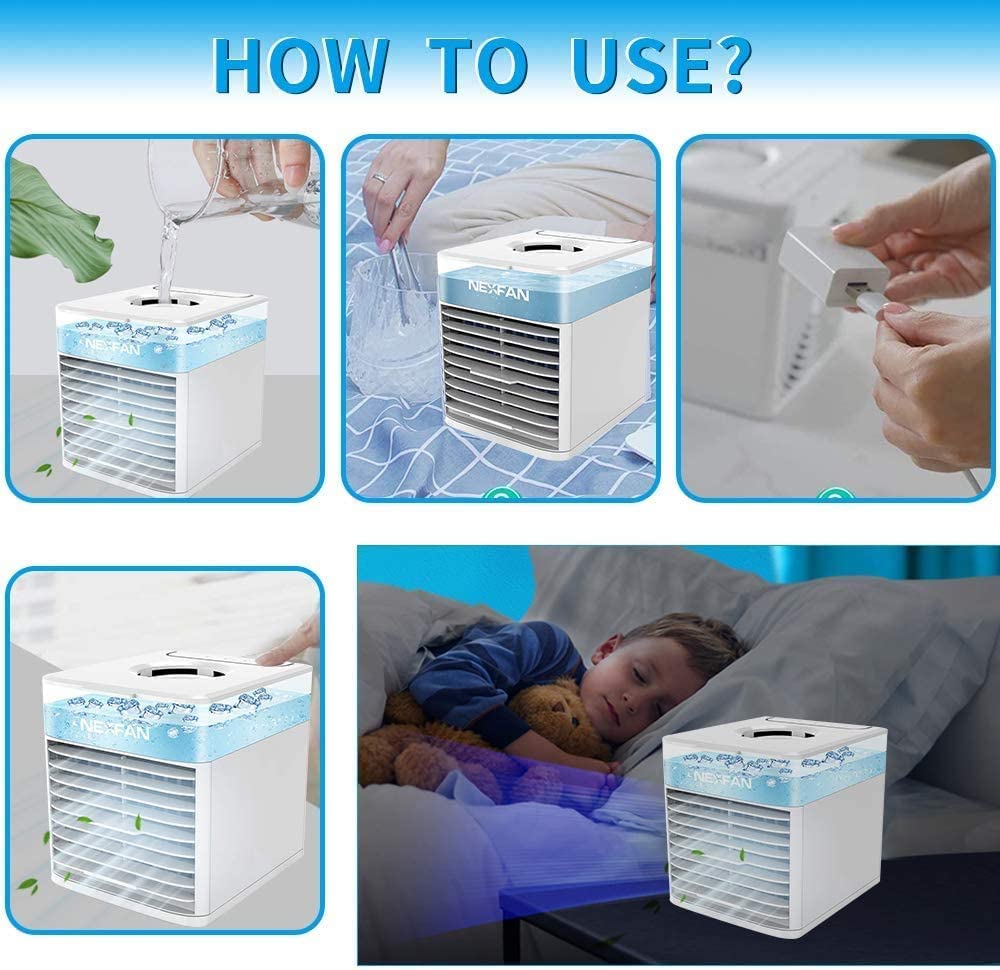 HOW TO USE?

NEXFAN

NEXFAN

NEXFAN

NEXFAN