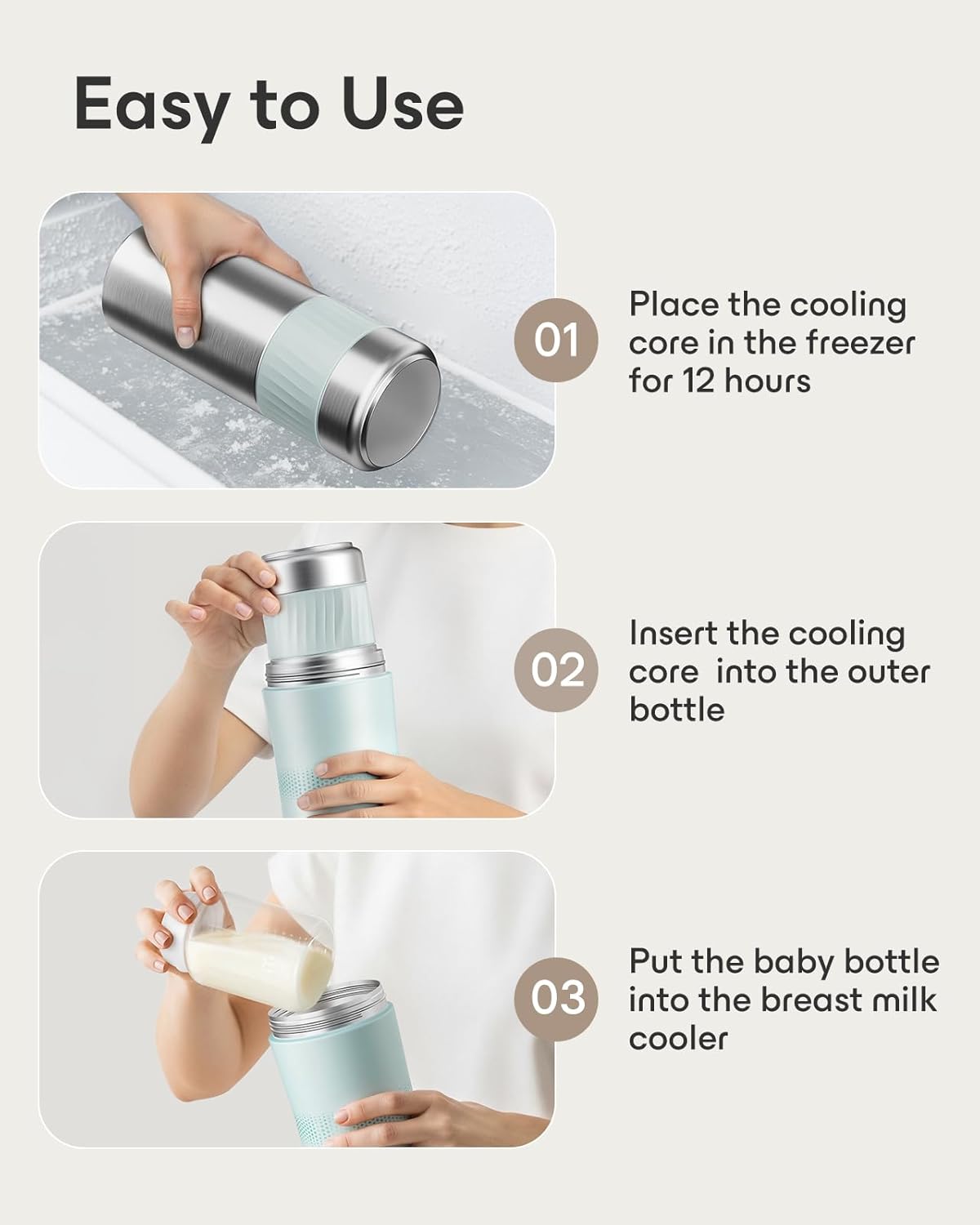 Easy to Use

01

Place the cooling core in the freezer for 12 hours

02

Insert the cooling core  into the outer bottle

03

Put the baby bottle into the breast milk cooler