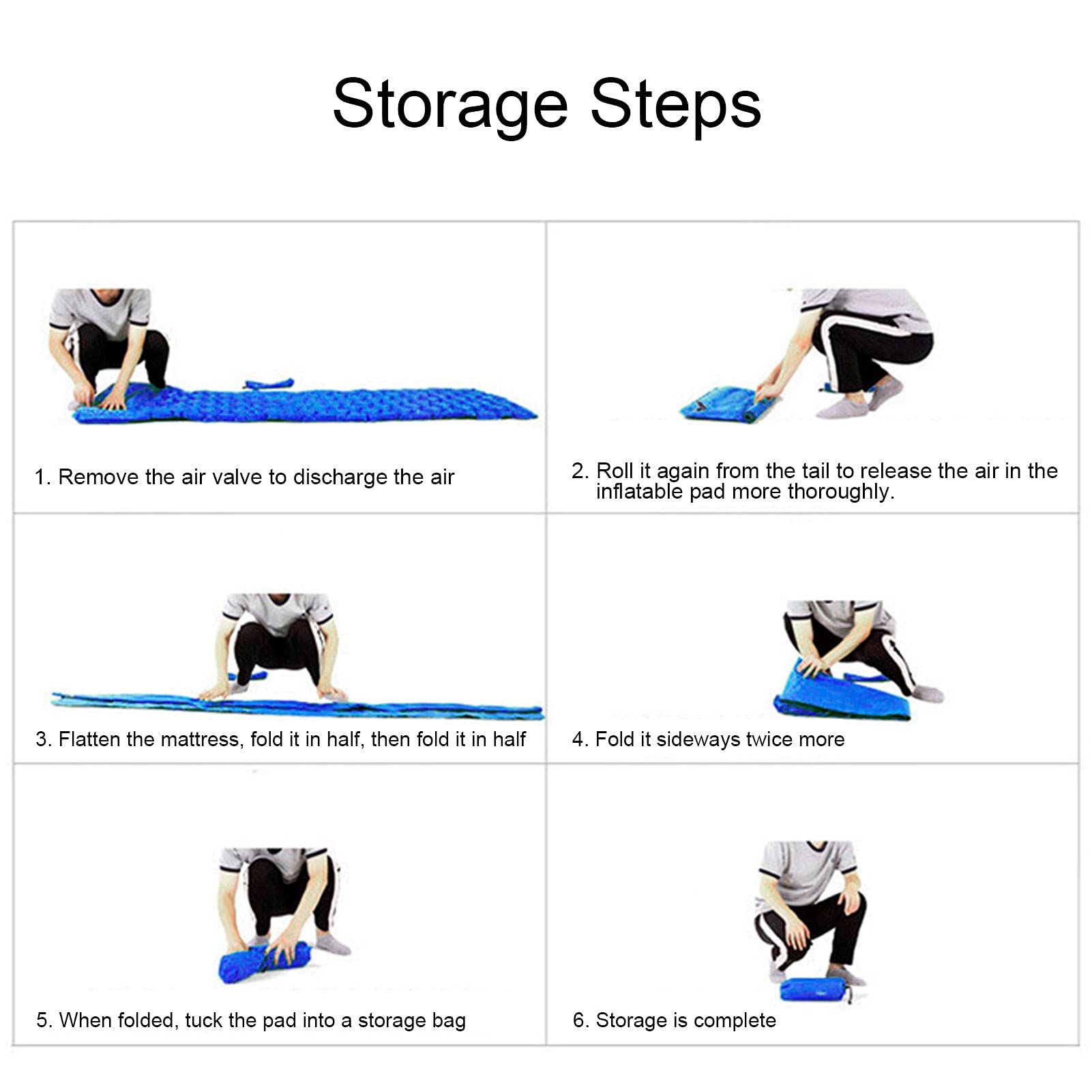 Storage Steps

1. Remove the air valve to discharge the air

2. Roll it again from the tail to release the air in the inflatable pad more thoroughly.

3. Flatten the mattress, fold it in half, then fold it in half

4. Fold it sideways twice more

5. When folded, tuck the pad into a storage bag

6. Storage is complete