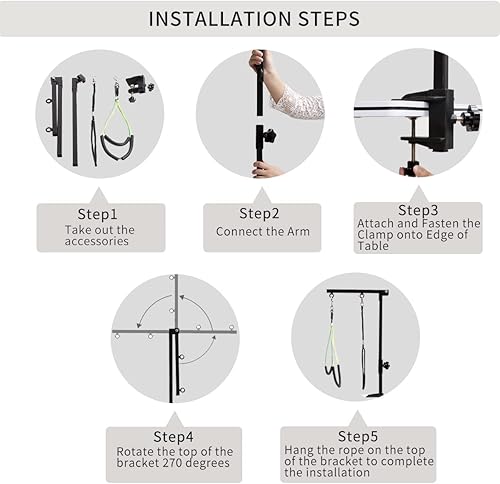 INSTALLATION STEPS

Step1
Take out the accessories

Step2
Connect the Arm

Step3
Attach and Fasten the Clamp onto Edge of Table

Step4
Rotate the top of the bracket 270 degrees

Step5
Hang the rope on the top of the bracket to complete the installation