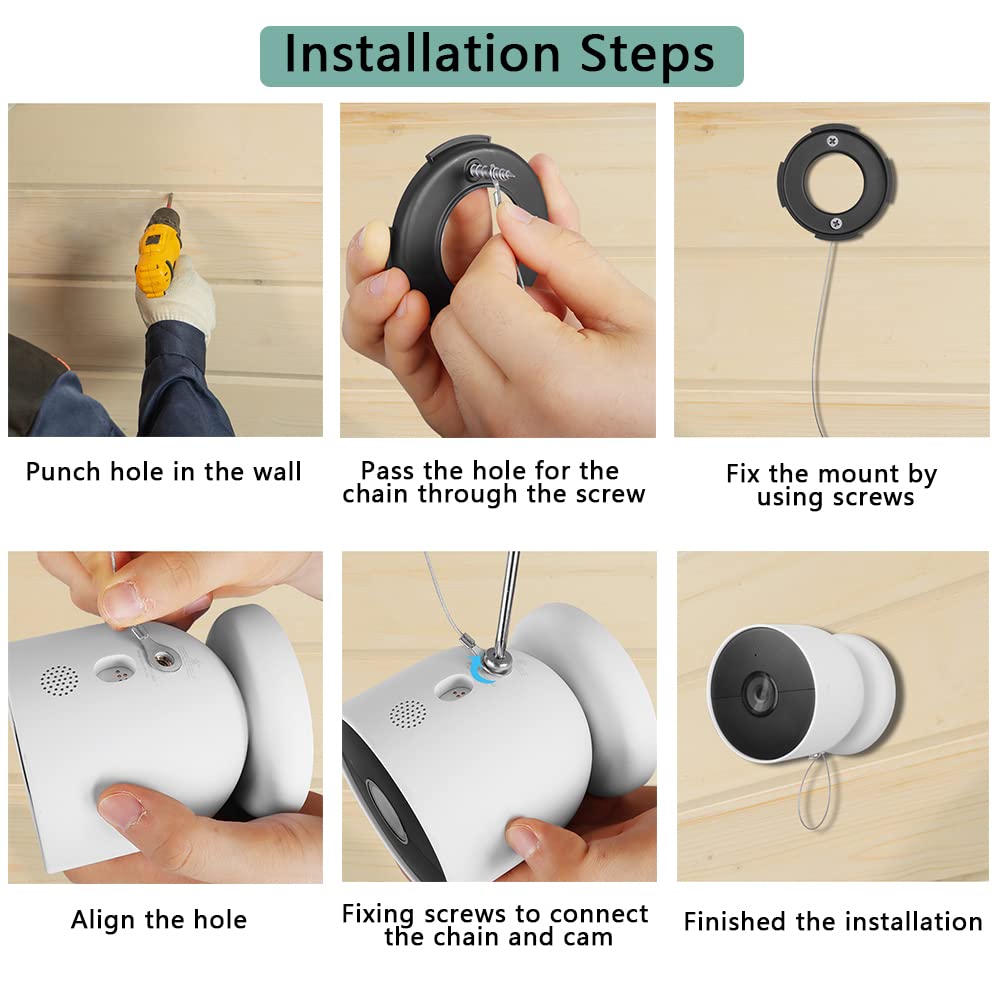 Installation Steps

Punch hole in the wall

Pass the hole for the chain through the screw

Fix the mount by using screws

Align the hole

Fixing screws to connect the chain and cam

Finished the installation