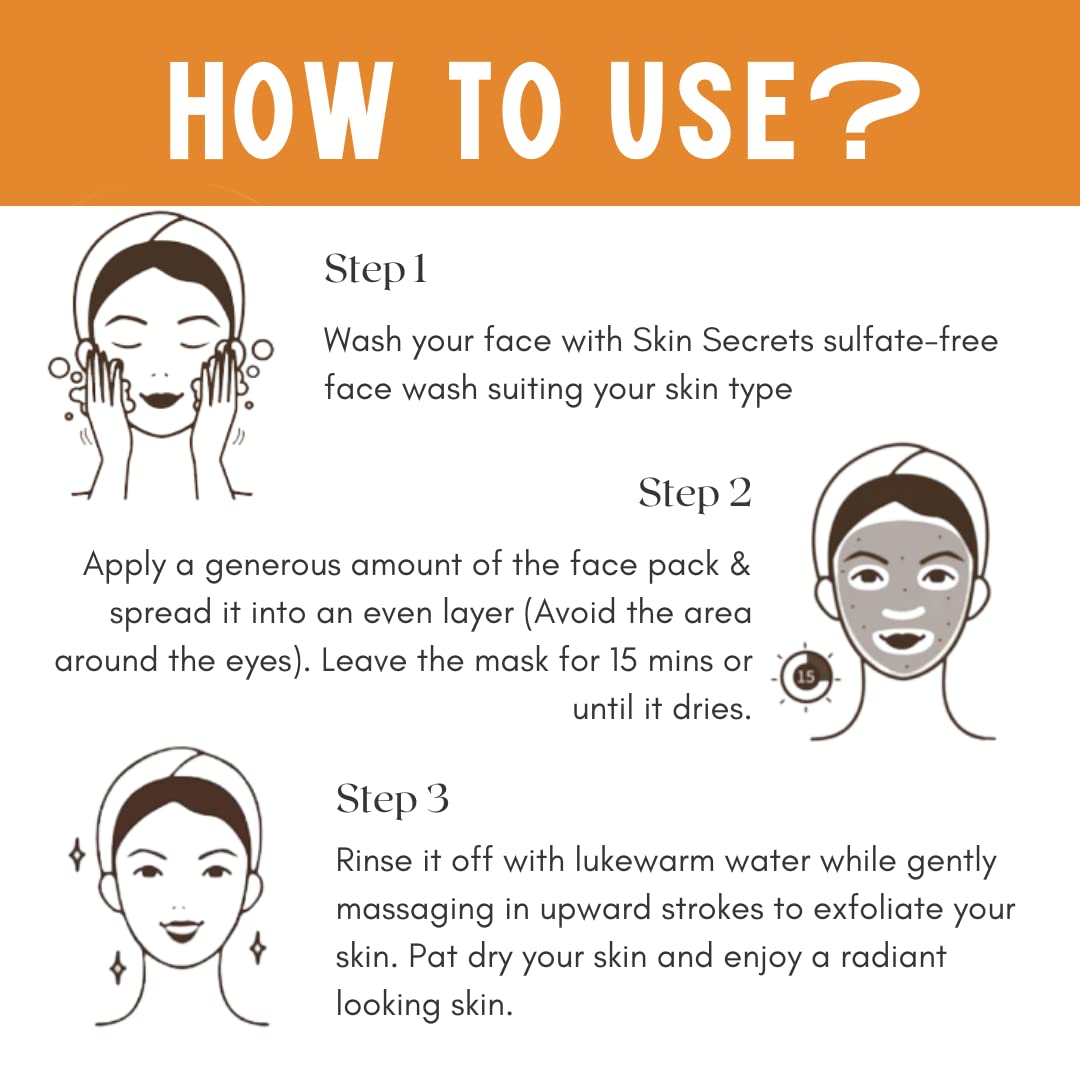 HOW TO USE?

Step 1

Wash your face with Skin Secrets sulfate-free face wash suiting your skin type

Step 2

Apply a generous amount of the face pack & spread it into an even layer (Avoid the area around the eyes). Leave the mask for 15 mins or until it dries.

15

Step 3

Rinse it off with lukewarm water while gently massaging in upward strokes to exfoliate your skin. Pat dry your skin and enjoy a radiant looking skin.