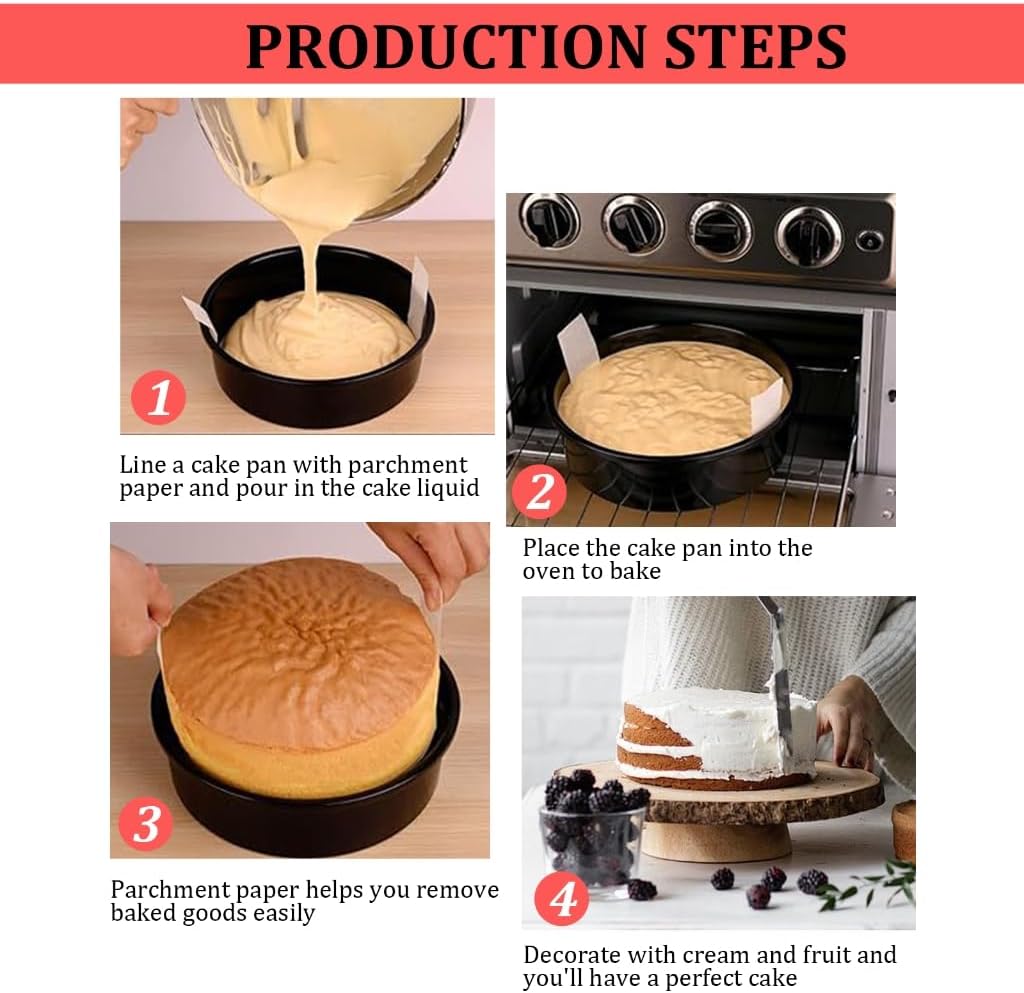 PRODUCTION STEPS

1

Line a cake pan with parchment paper and pour in the cake liquid

2

Place the cake pan into the oven to bake

3

Parchment paper helps you remove baked goods easily

4

Decorate with cream and fruit and you'll have a perfect cake