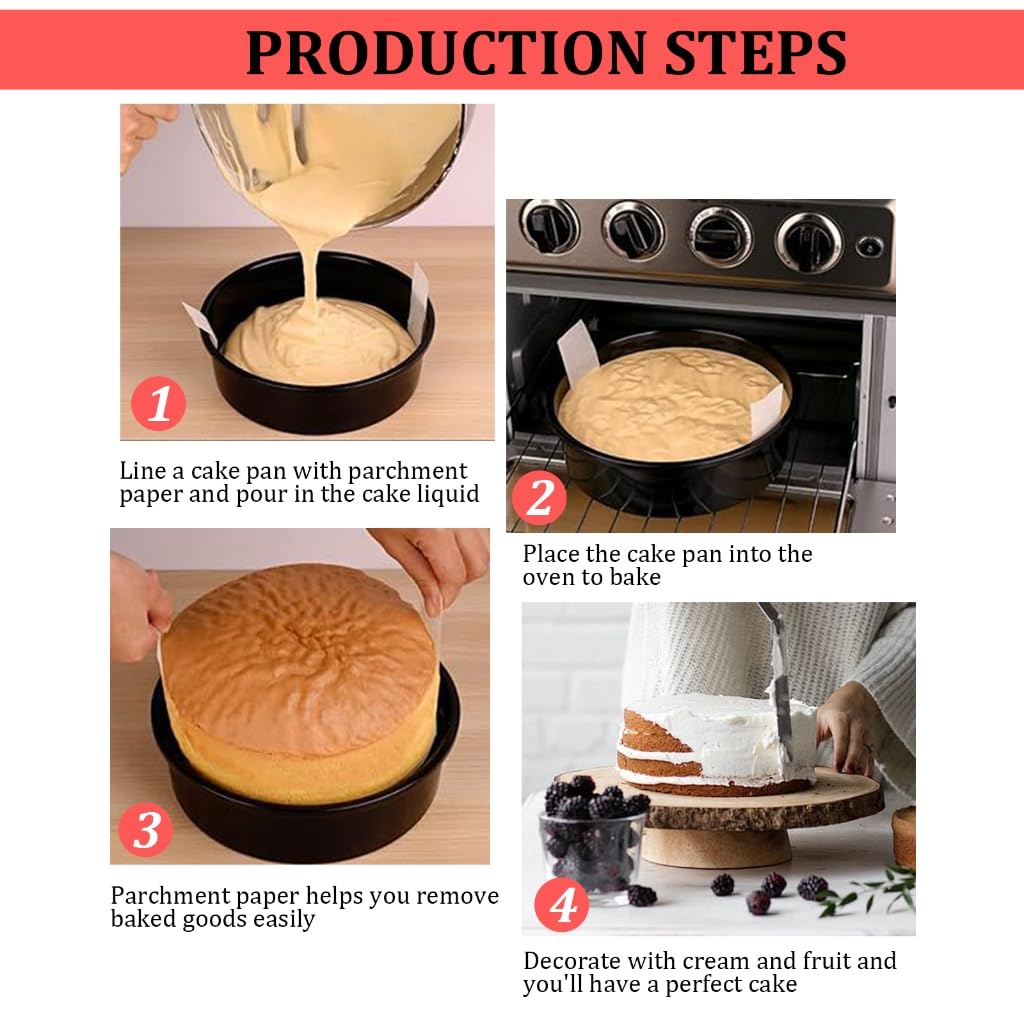 PRODUCTION STEPS

1

Line a cake pan with parchment paper and pour in the cake liquid

2

Place the cake pan into the oven to bake

3

Parchment paper helps you remove baked goods easily

4

Decorate with cream and fruit and you'll have a perfect cake