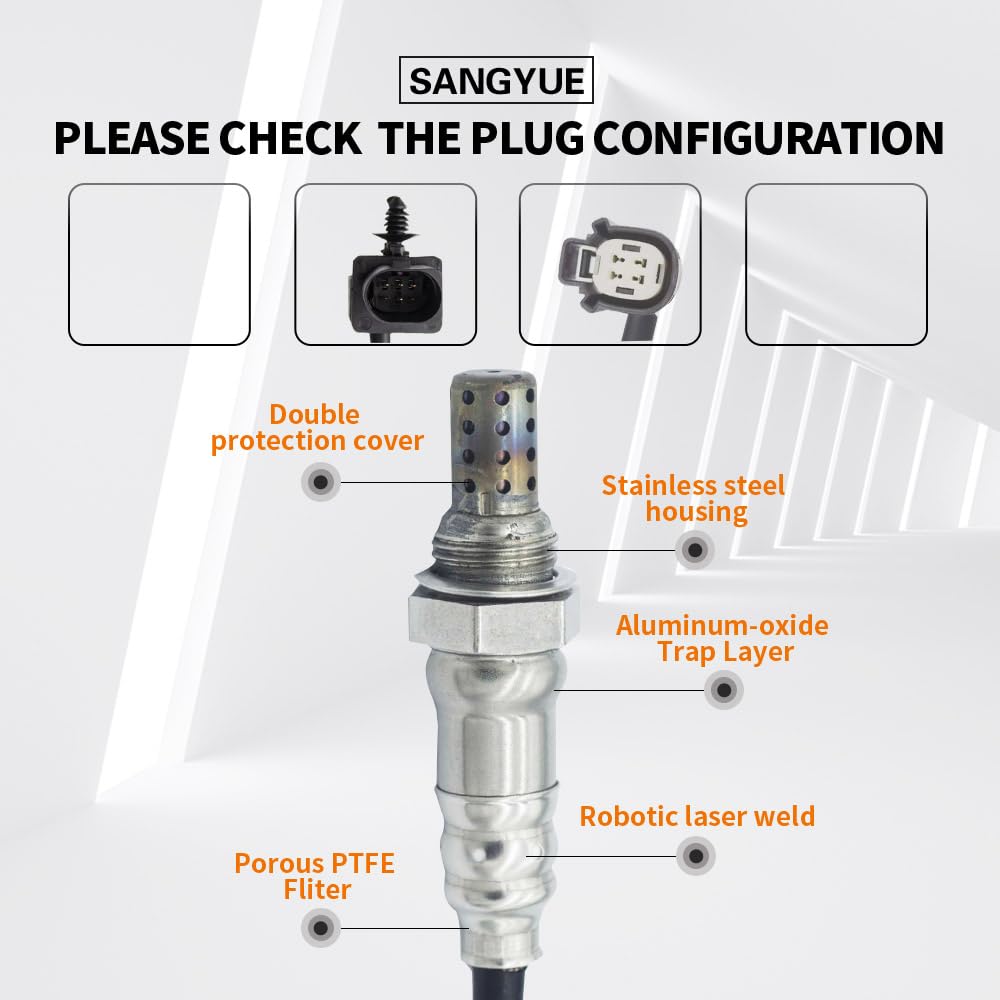 SANGYUE

PLEASE CHECK THE PLUG CONFIGURATION

Double protection cover

Stainless steel housing

Aluminum-oxide Trap Layer

Robotic laser weld

Porous PTFE Fliter