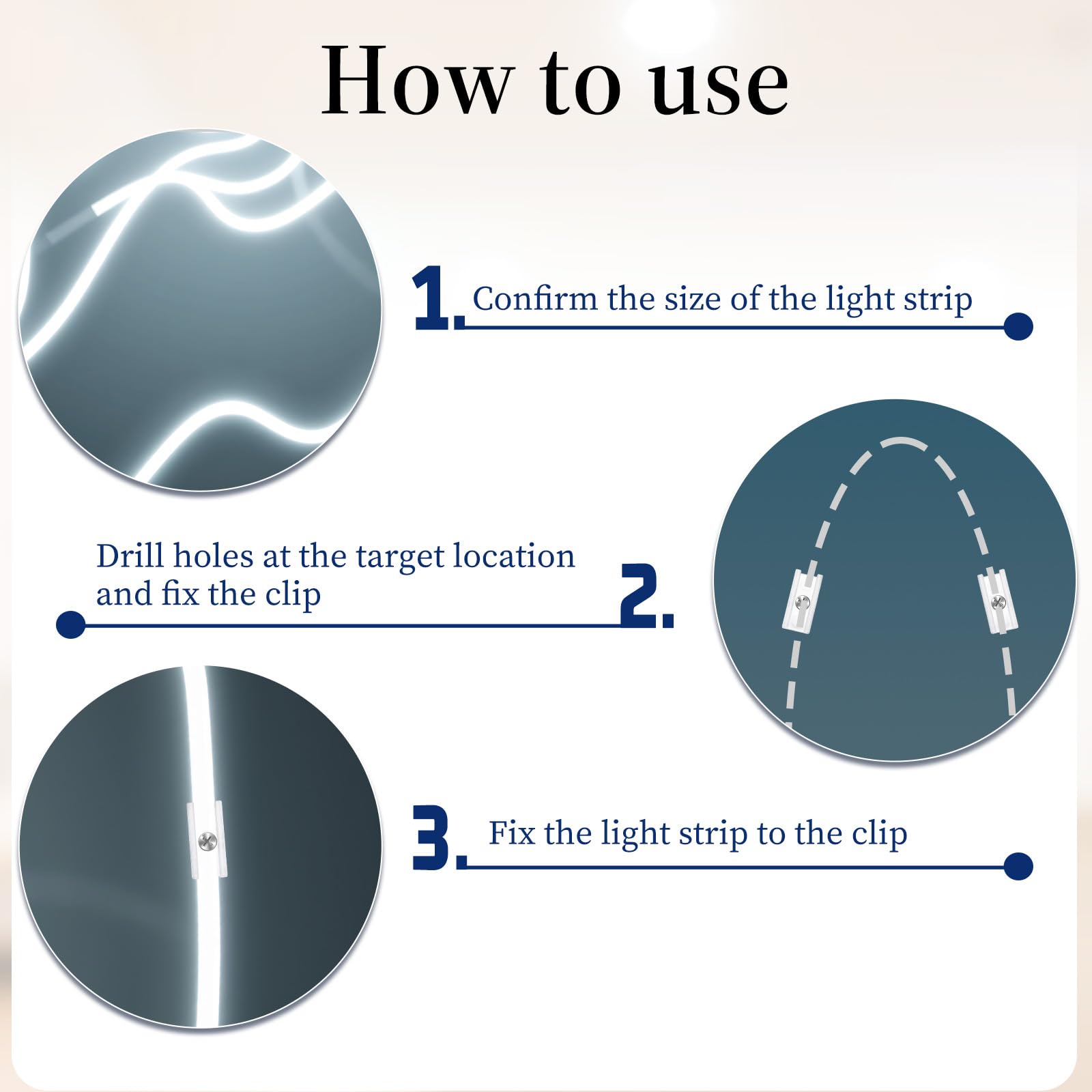 How to use

1. Confirm the size of the light strip

Drill holes at the target location and fix the clip

2.

3. Fix the light strip to the clip