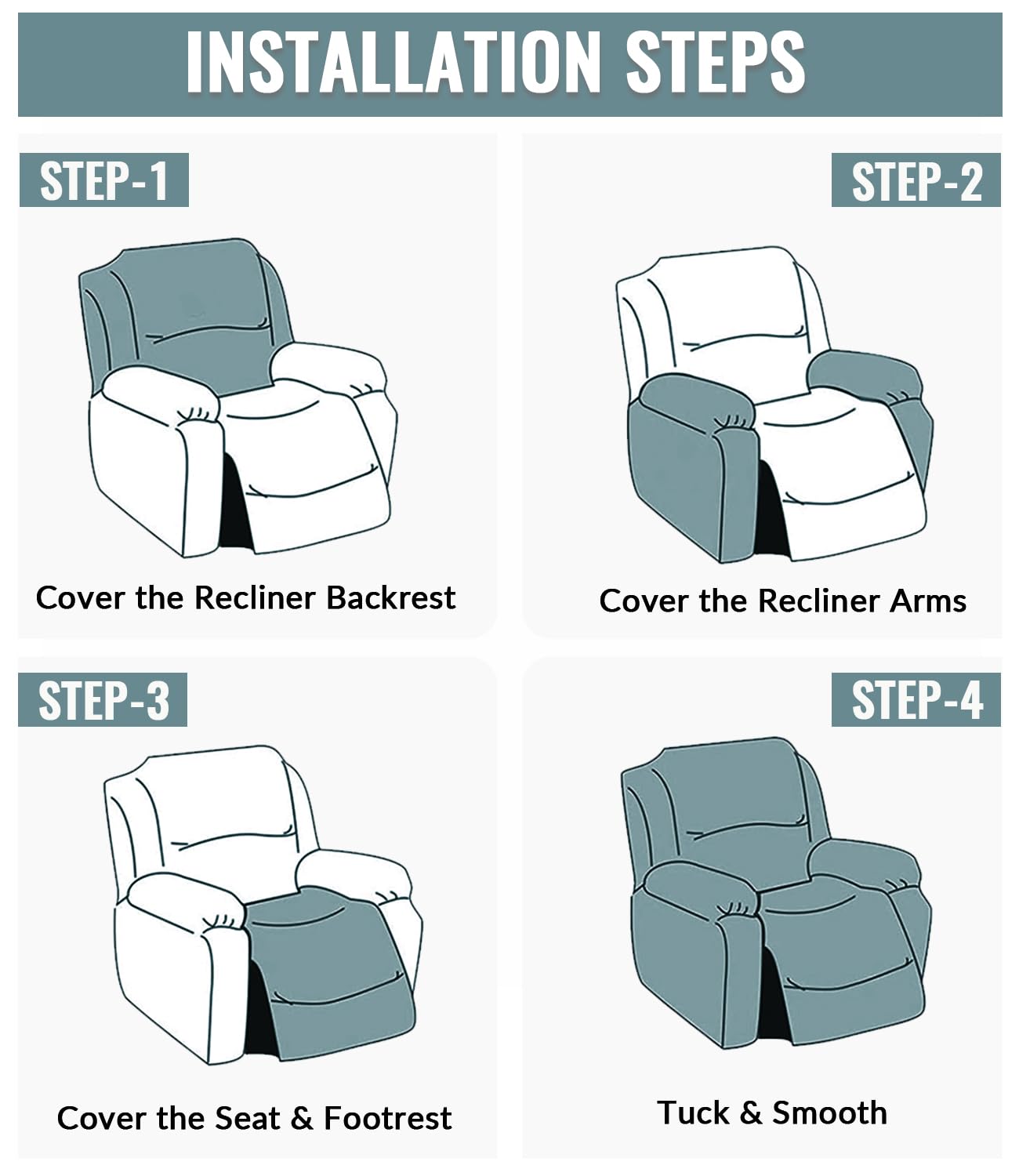 INSTALLATION STEPS

STEP-1

Cover the Recliner Backrest

STEP-2

Cover the Recliner Arms

STEP-3

Cover the Seat & Footrest

STEP-4

Tuck & Smooth