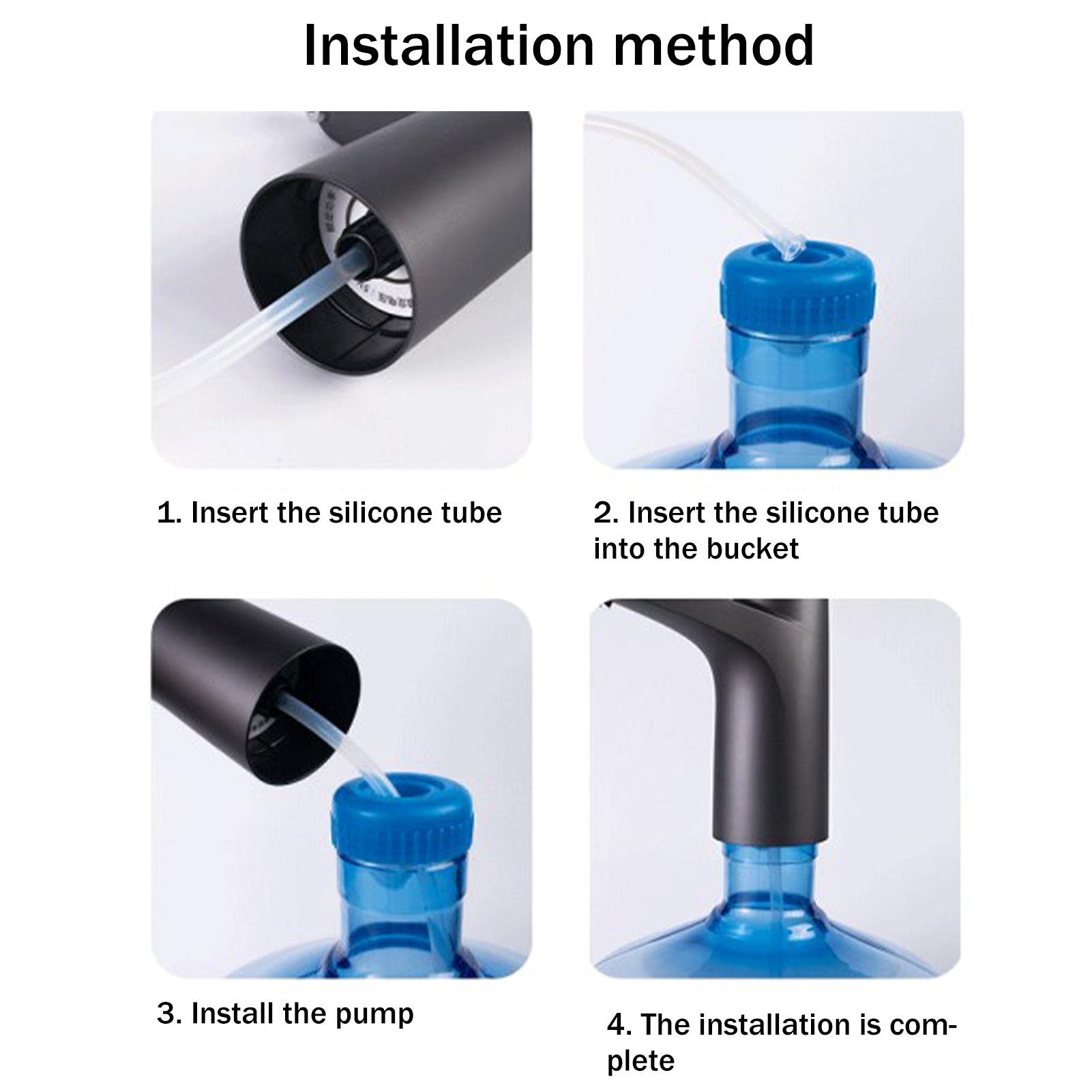 Installation method

1. Insert the silicone tube

2. Insert the silicone tube into the bucket

3. Install the pump

4. The installation is complete