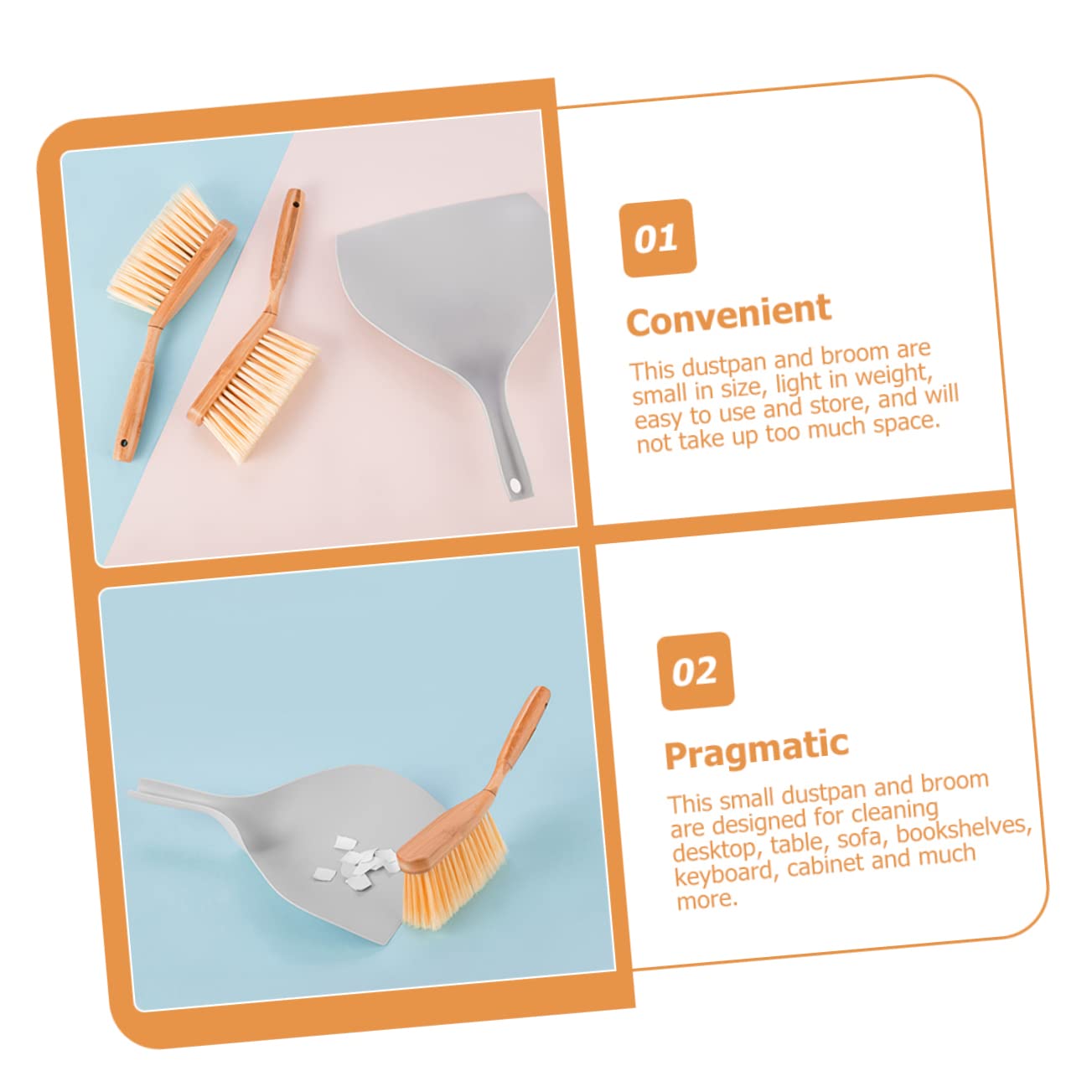 01

Convenient

This dustpan and broom are small in size, light in weight, easy to use and store, and will not take up too much space.

02

Pragmatic

This small dustpan and broom are designed for cleaning desktop, table, sofa, bookshelves, keyboard, cabinet and much more.