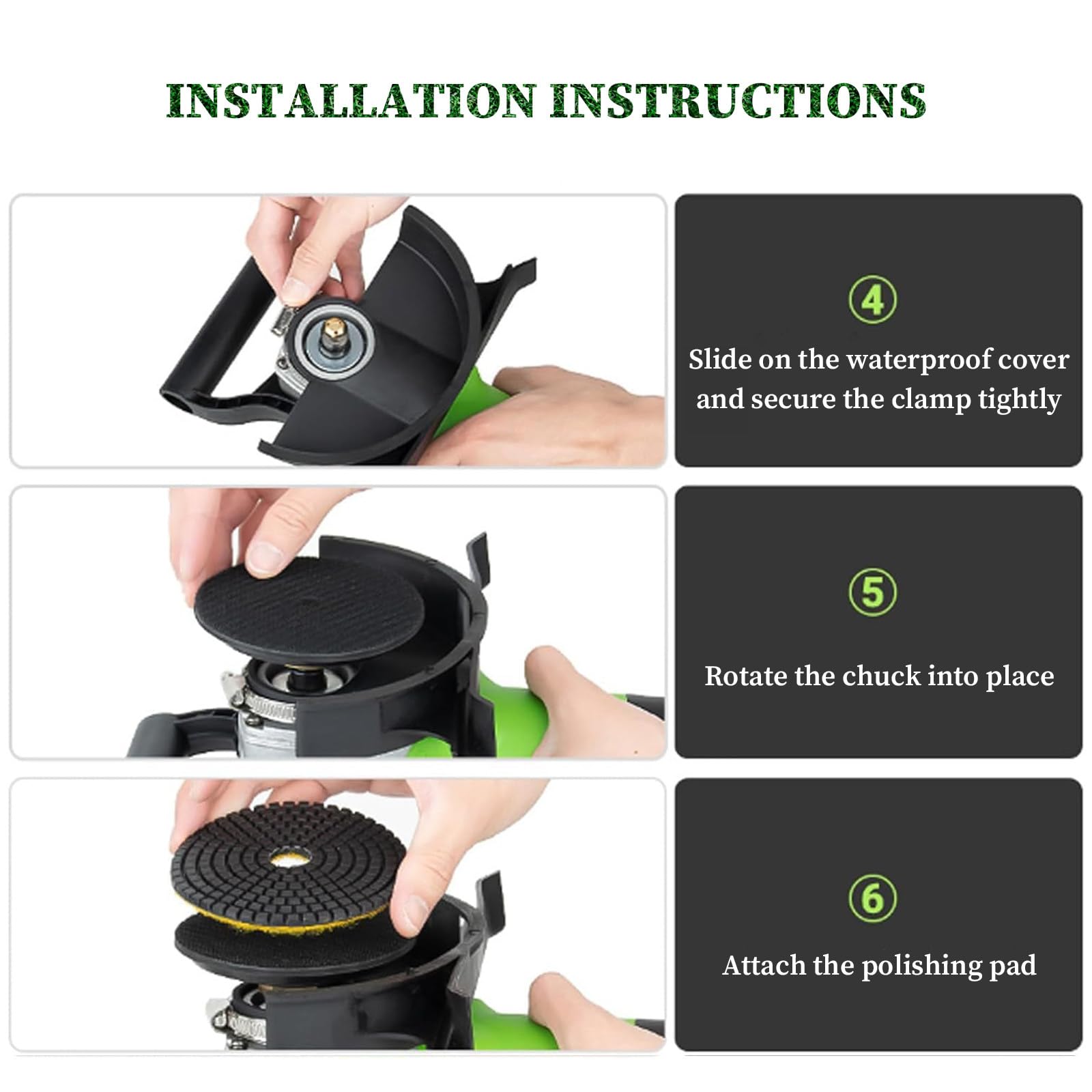 INSTALLATION INSTRUCTIONS

④

Slide on the waterproof cover and secure the clamp tightly

⑤

Rotate the chuck into place

⑥

Attach the polishing pad