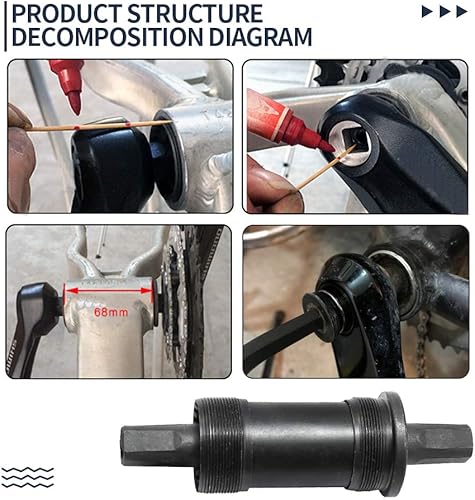 PRODUCT STRUCTURE
DECOMPOSITION DIAGRAM

68mm