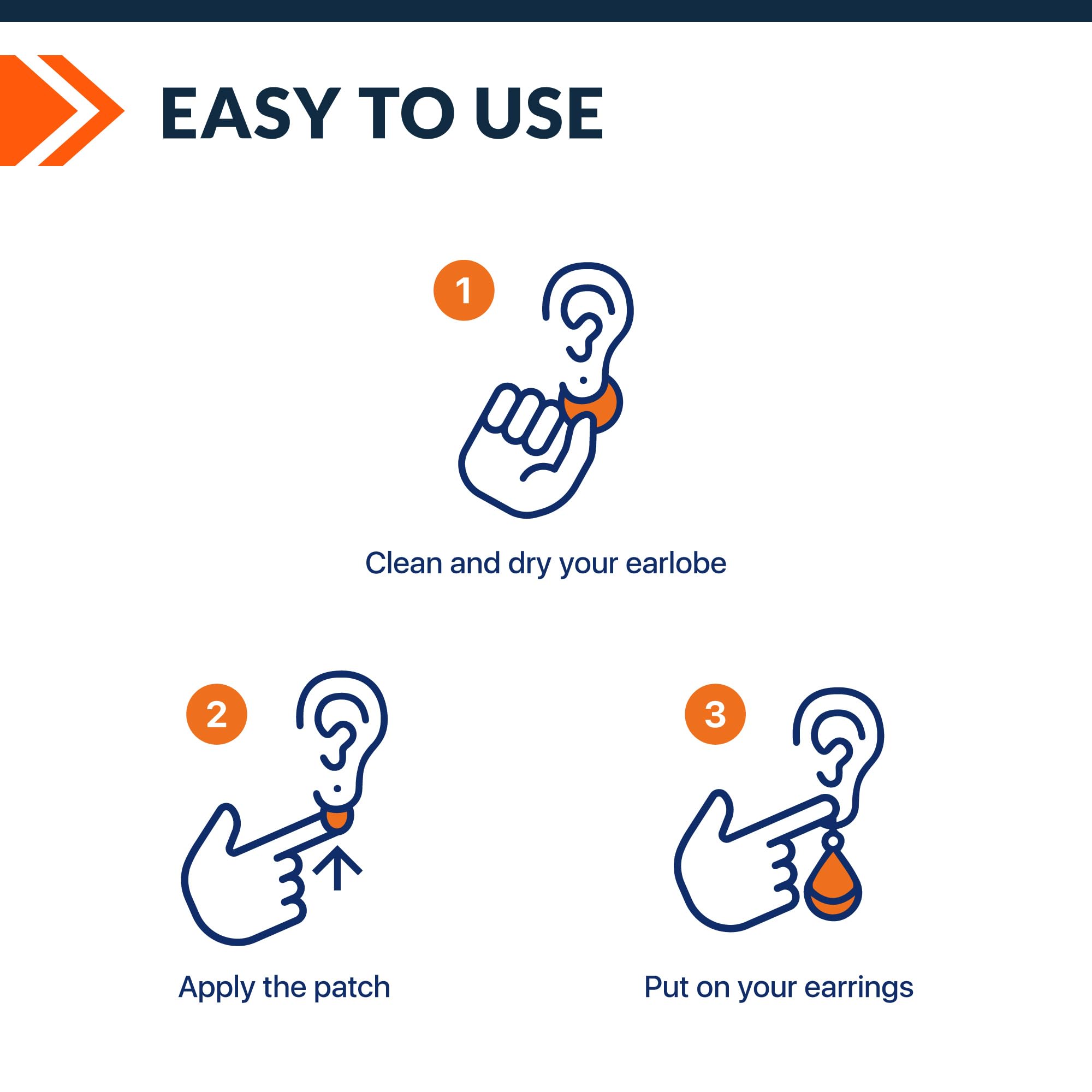 EASY TO USE

1

Clean and dry your earlobe

2

Apply the patch

3

Put on your earrings