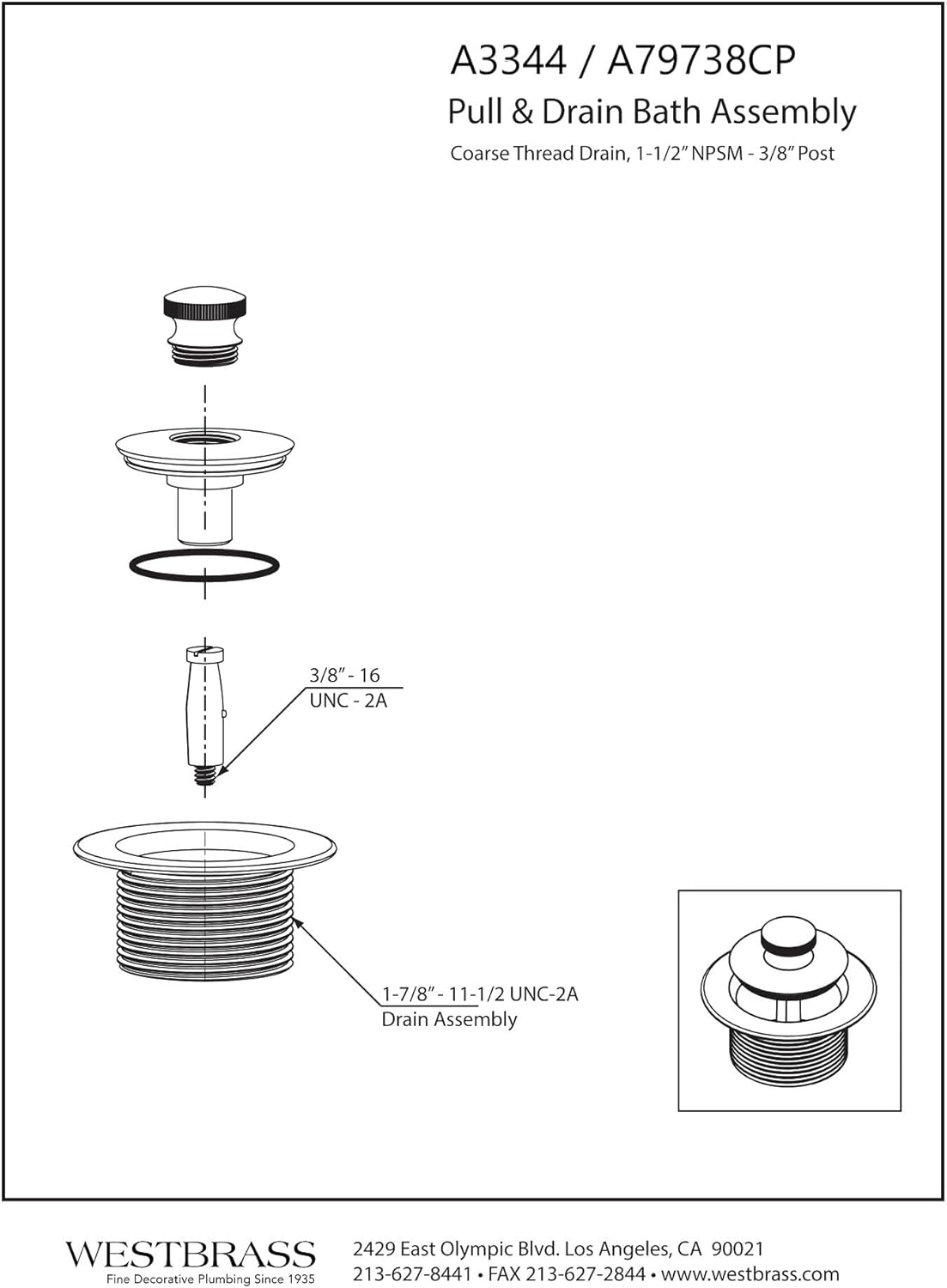 A3344 / A79738CP
Pull & Drain Bath Assembly
Coarse Thread Drain, 1-1/2" NPSM - 3/8" Post

3/8" - 16
UNC - 2A

1-7/8" - 11-1/2 UNC-2A
Drain Assembly

WESTBRASS
Fine Decorative Plumbing Since 1935

2429 East Olympic Blvd. Los Angeles, CA 90021
213-627-8441 • FAX 213-627-2844 • www.westbrass.com