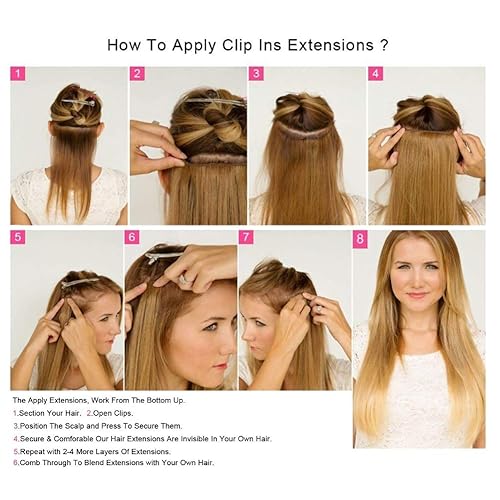 How To Apply Clip Ins Extensions ?

1

2

3

4

5

6

7

8

The Apply Extensions, Work From The Bottom Up.

1.Section Your Hair. 2.Open Clips.

3.Position The Scalp and Press To Secure Them.

4.Secure & Comforable Our Hair Extensions Are Invisible In Your Own Hair.

5.Repeat with 2-4 More Layers Of Extensions.

6.Comb Through To Blend Extensions with Your Own Hair.