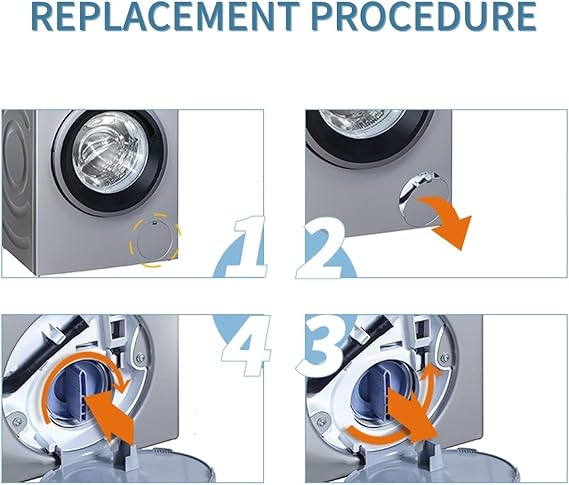 REPLACEMENT PROCEDURE

1

2

4

3