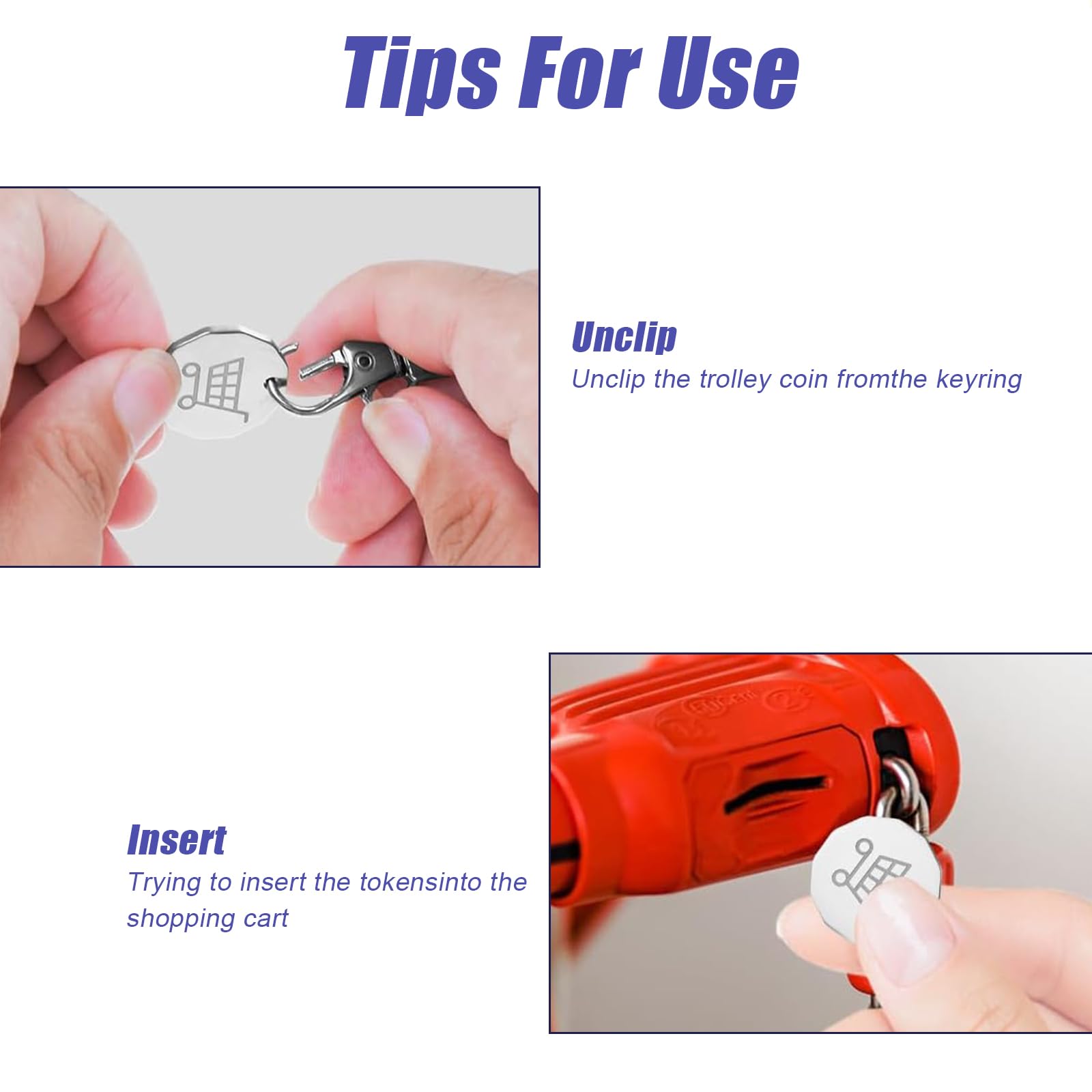 Tips For Use

Unclip
Unclip the trolley coin fromthe keyring

Insert
Trying to insert the tokensinto the shopping cart