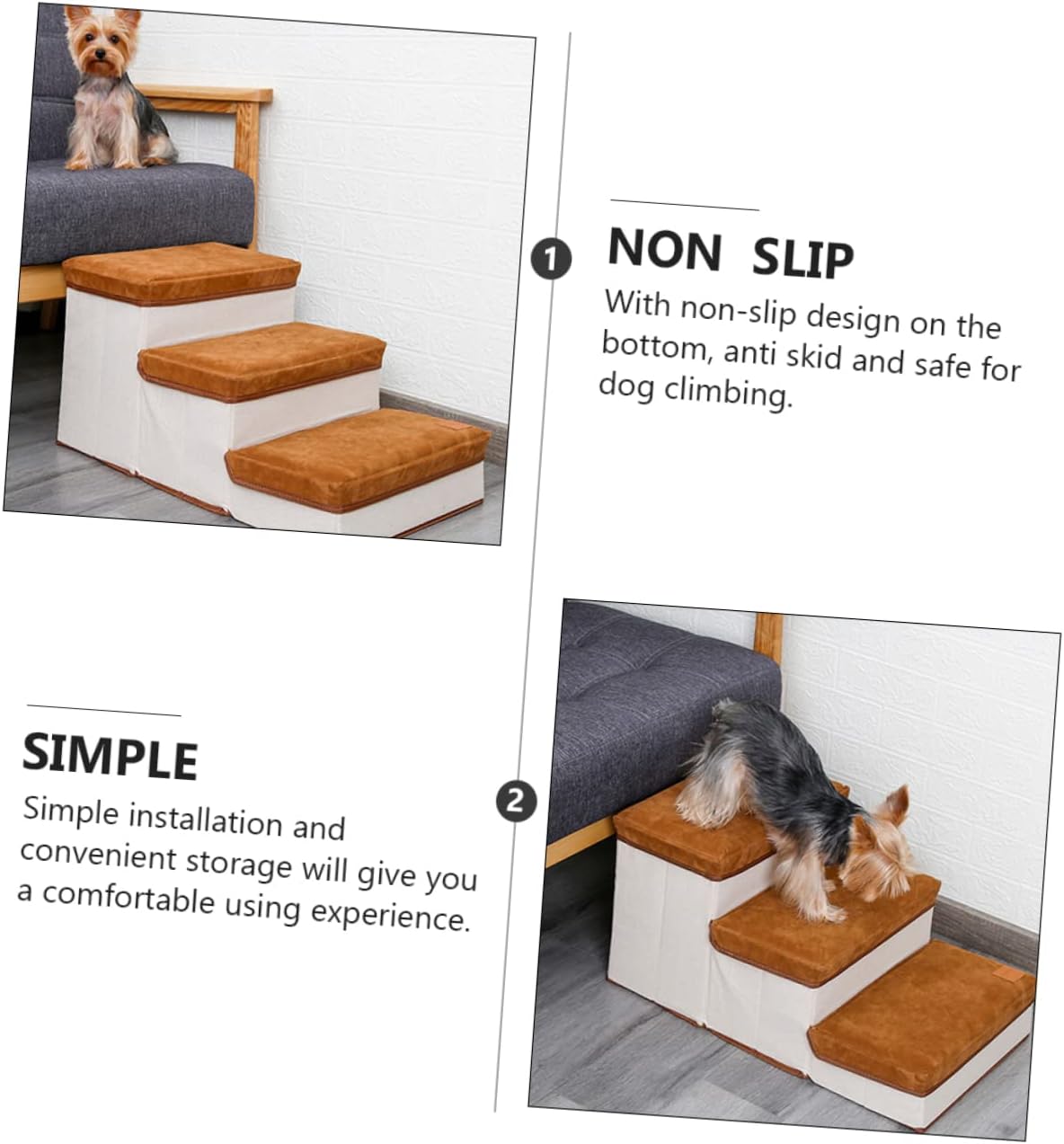 1

NON SLIP

With non-slip design on the bottom, anti skid and safe for dog climbing.

SIMPLE

Simple installation and convenient storage will give you a comfortable using experience.

2