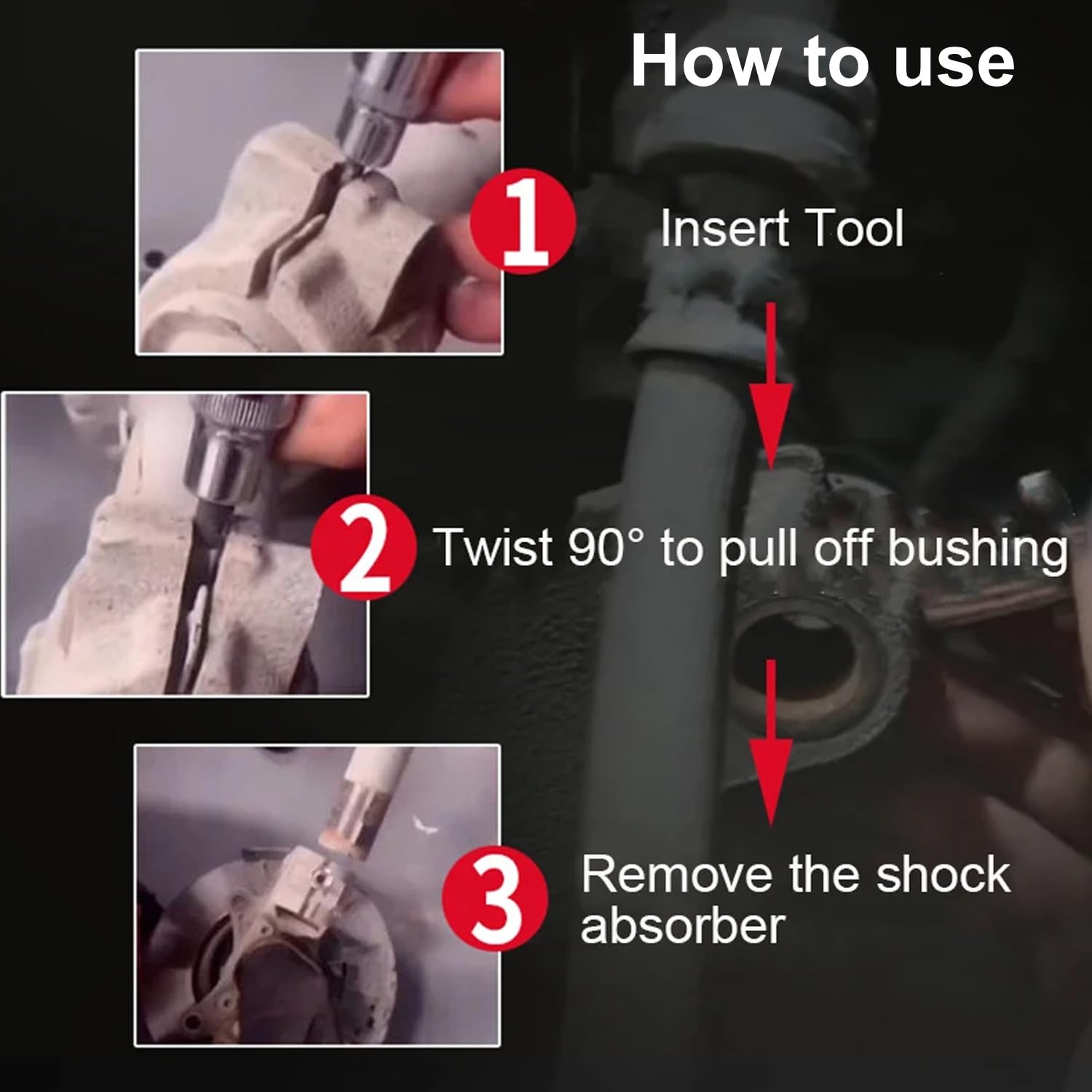 How to use

1 Insert Tool

2 Twist 90° to pull off bushing

3 Remove the shock absorber