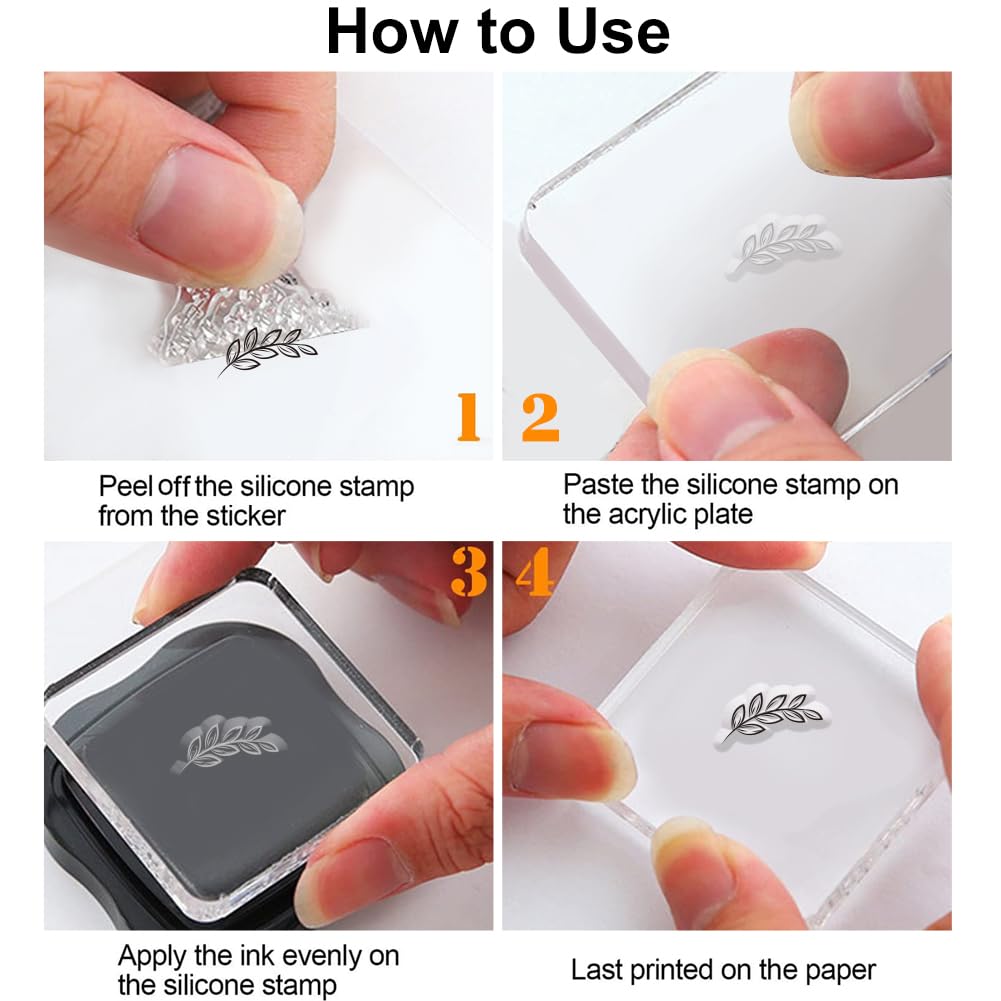 How to Use

1

Peel off the silicone stamp from the sticker

2

Paste the silicone stamp on the acrylic plate

3

Apply the ink evenly on the silicone stamp

4

Last printed on the paper