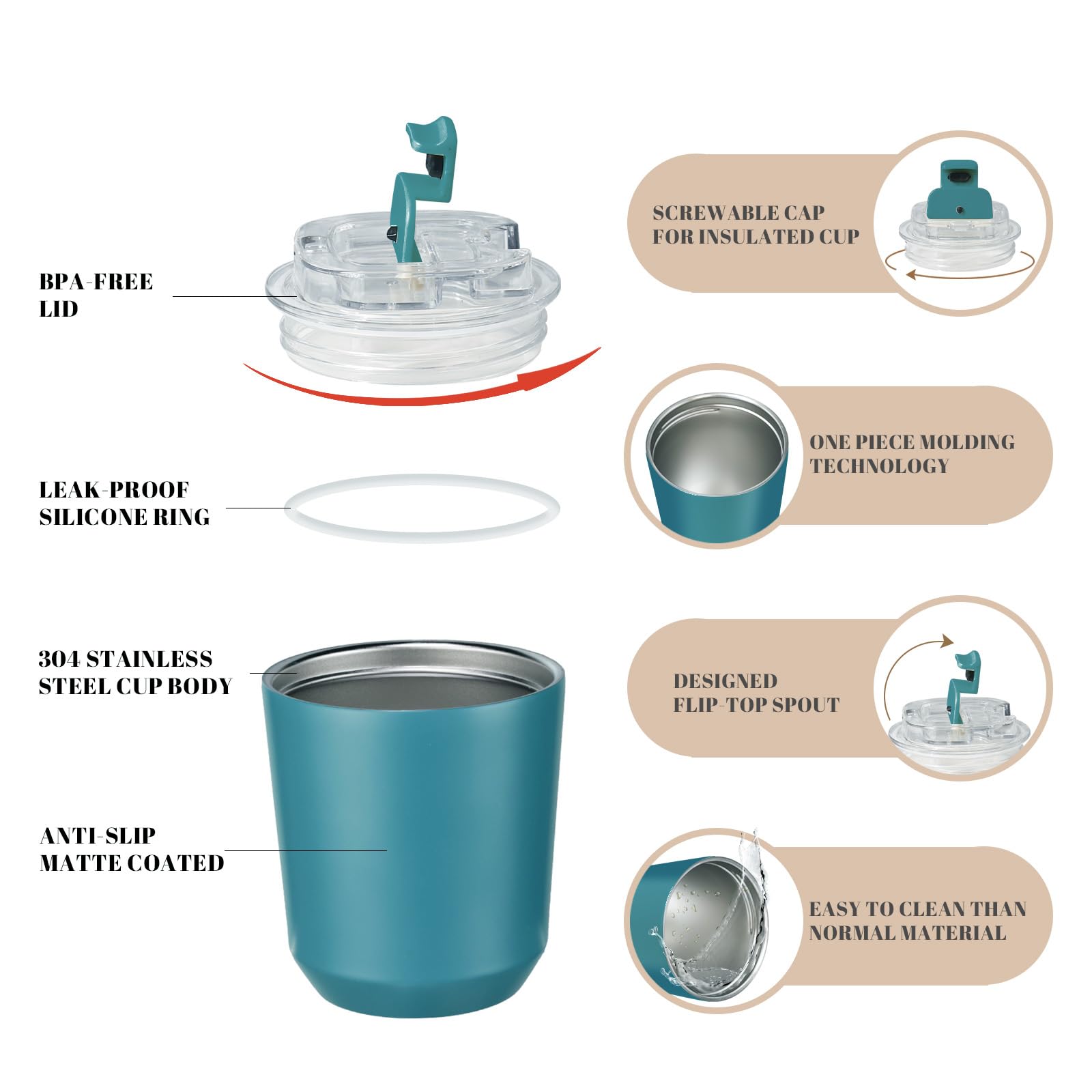 BPA-FREE LID

LEAK-PROOF SILICONE RING

304 STAINLESS STEEL CUP BODY

ANTI-SLIP MATTE COATED

SCREWABLE CAP FOR INSULATED CUP

ONE PIECE MOLDING TECHNOLOGY

DESIGNED FLIP-TOP SPOUT

EASY TO CLEAN THAN NORMAL MATERIAL