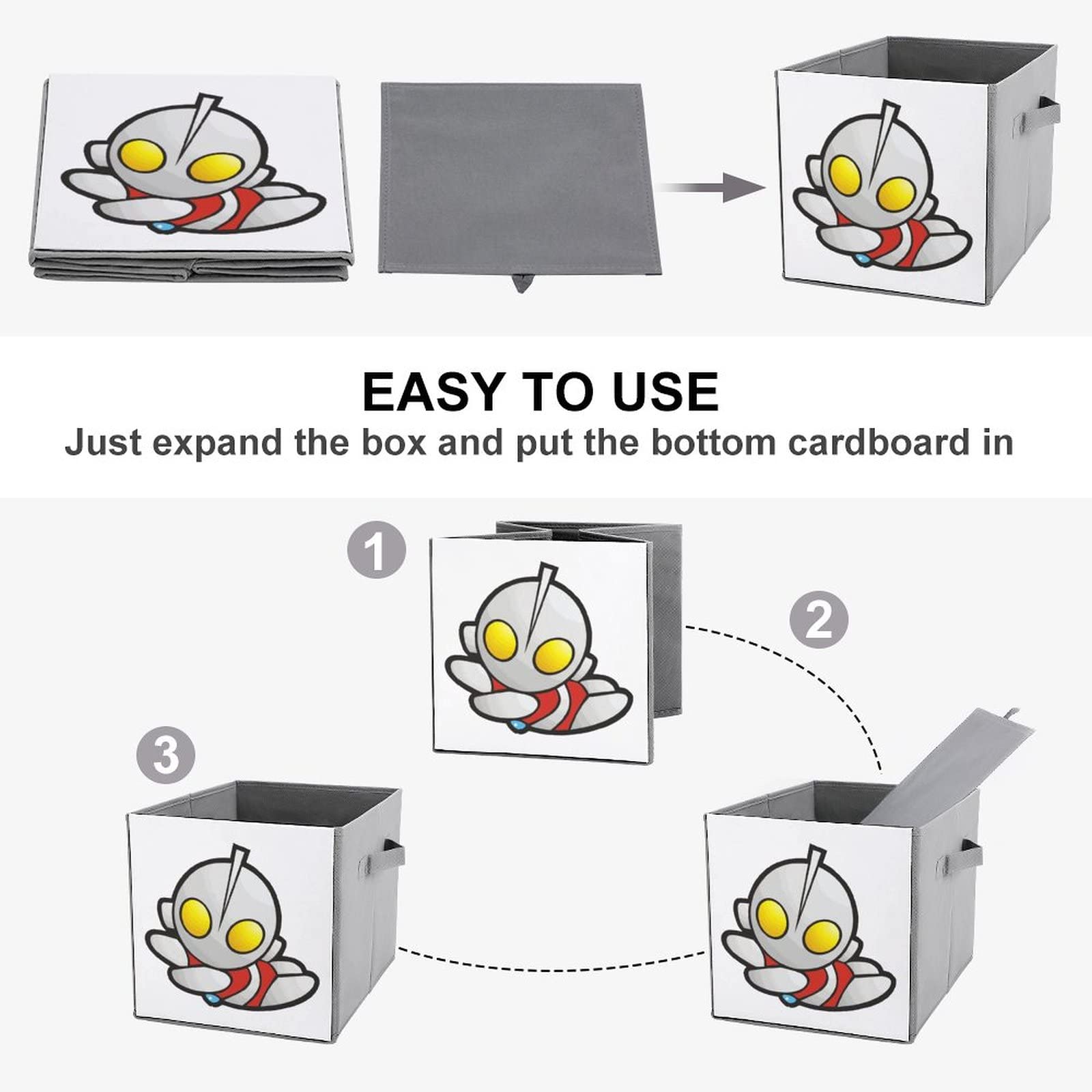 EASY TO USE
Just expand the box and put the bottom cardboard in

1

2

3