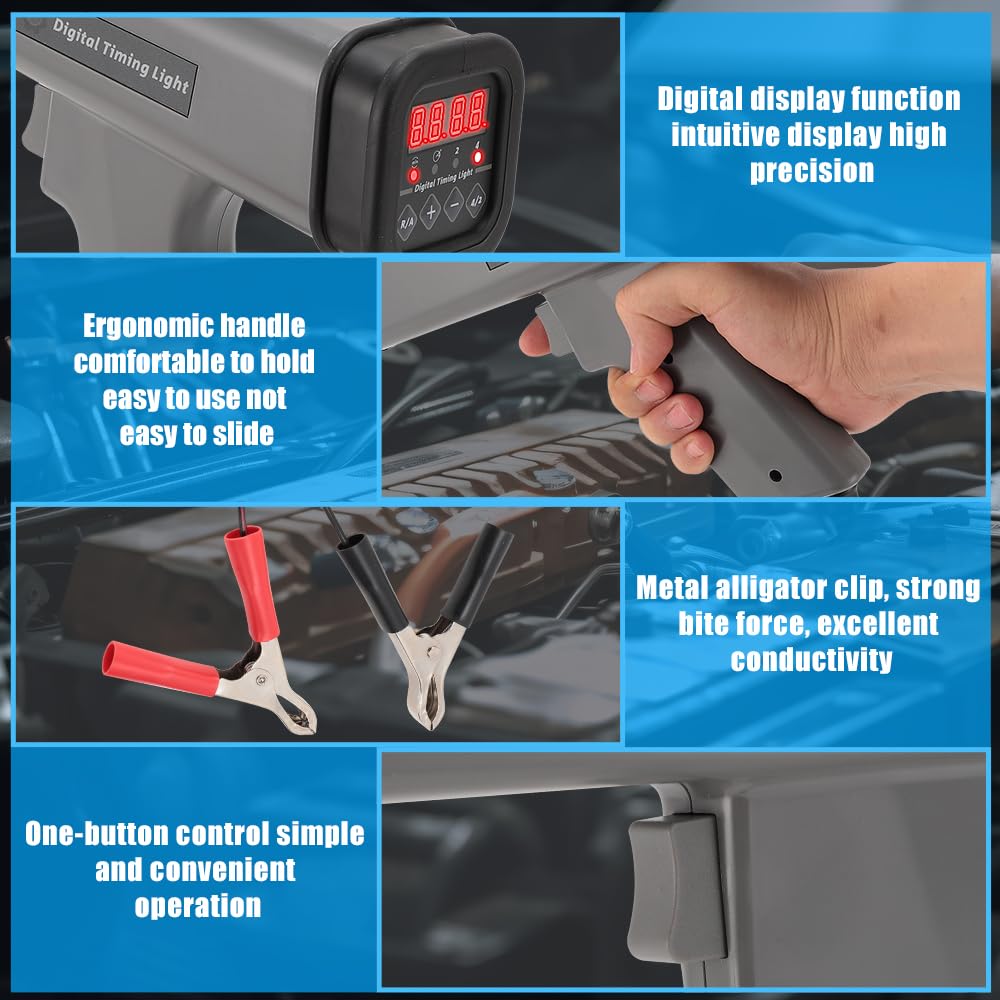 Digital Timing Light

8.8.8.8.

2 4

Digital Timing Light

R/A + − 4/2

Digital display function intuitive display high precision

Ergonomic handle comfortable to hold easy to use not easy to slide

Metal alligator clip, strong bite force, excellent conductivity

One-button control simple and convenient operation