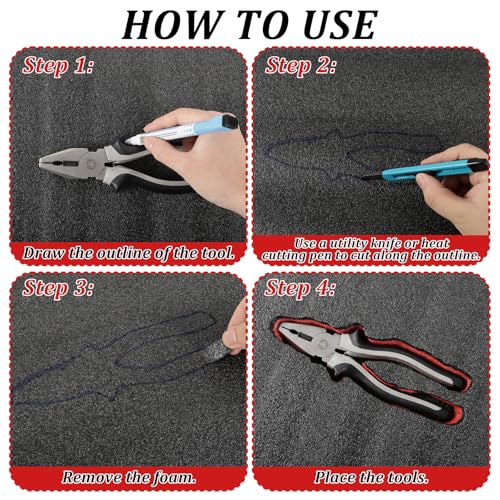 HOW TO USE

Step 1:

Draw the outline of the tool.

Step 2:

Use a utility knife or heat cutting pen to cut along the outline.

Step 3:

Remove the foam.

Step 4:

Place the tools.