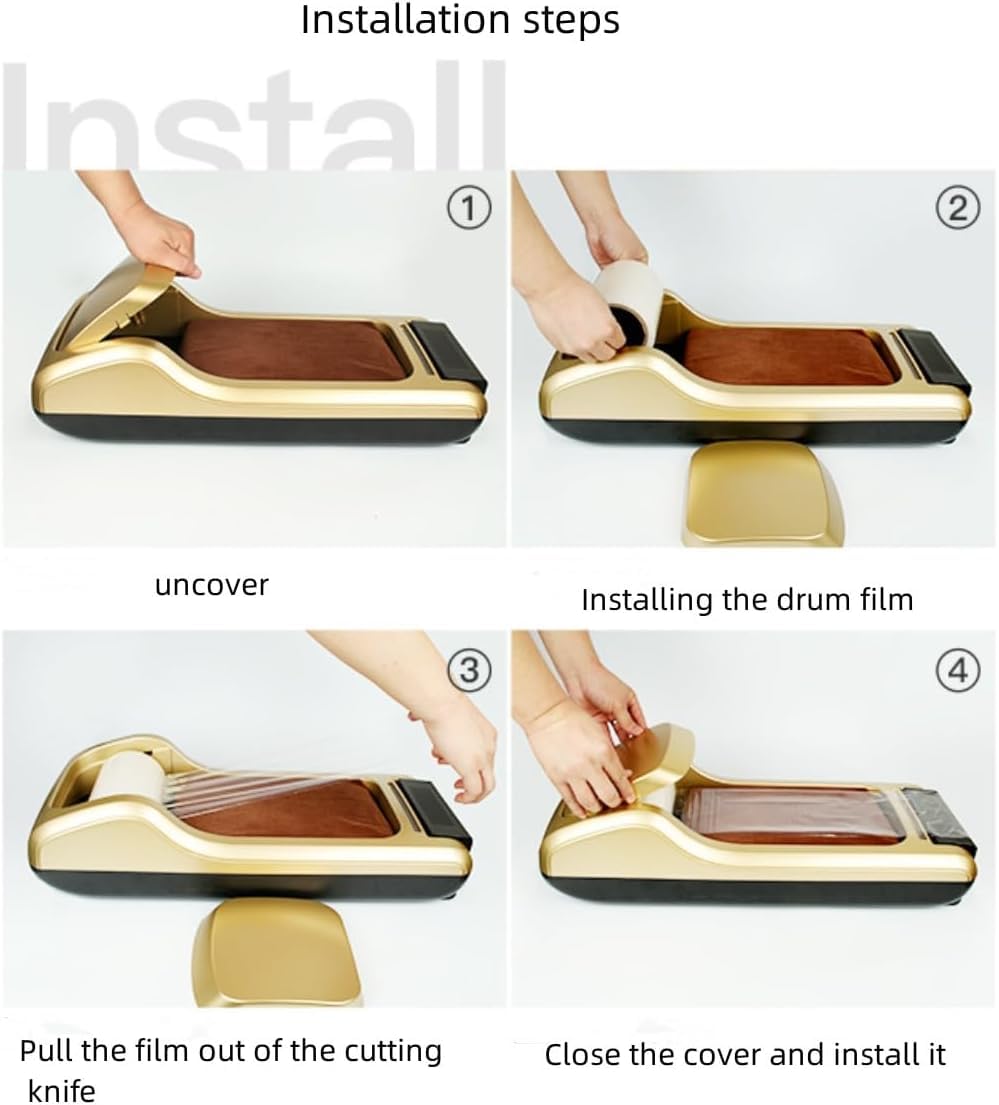 Installation steps

Install

①

②

uncover

Installing the drum film

③

④

Pull the film out of the cutting knife

Close the cover and install it