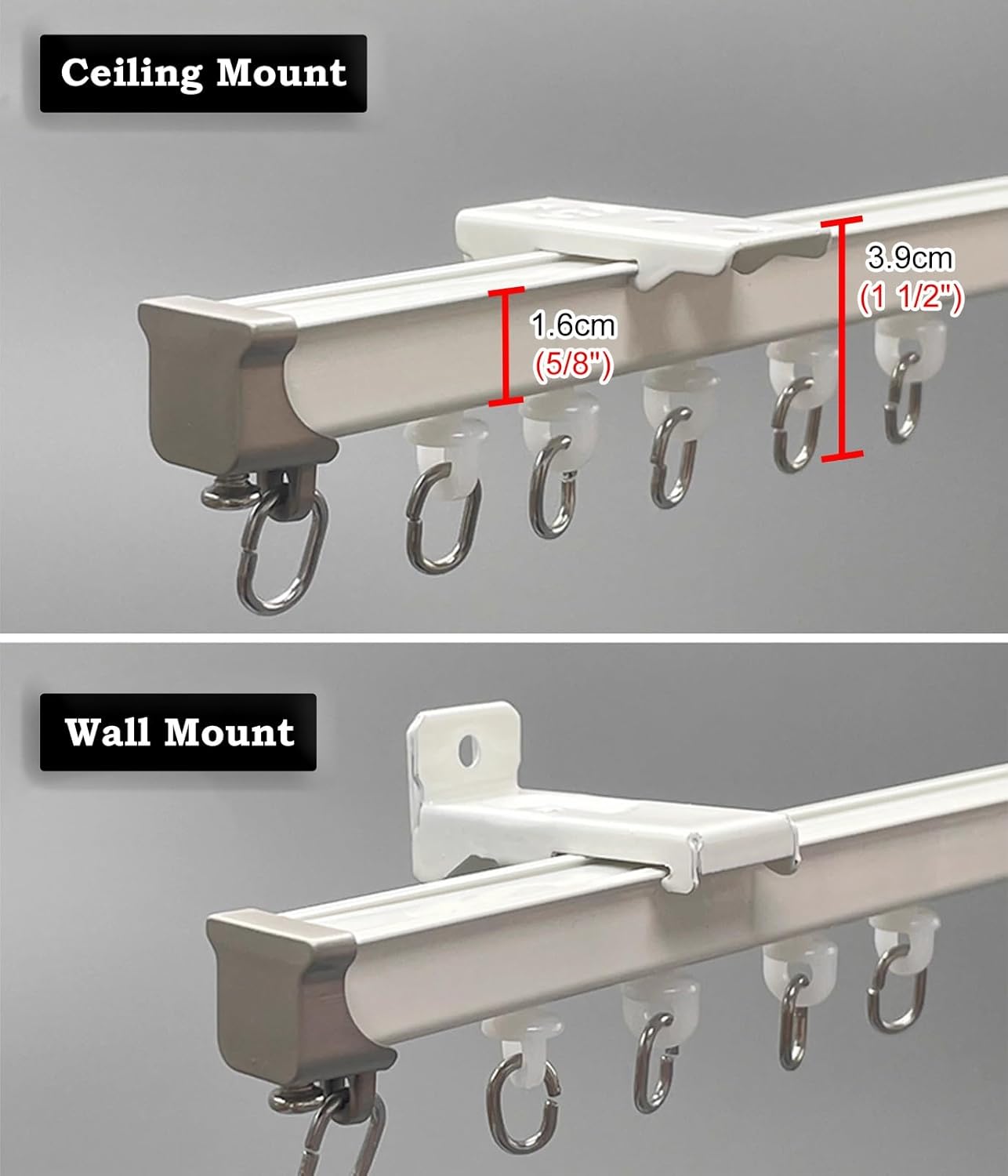 Ceiling Mount

1.6cm
(5/8")

3.9cm
(1 1/2")

Wall Mount