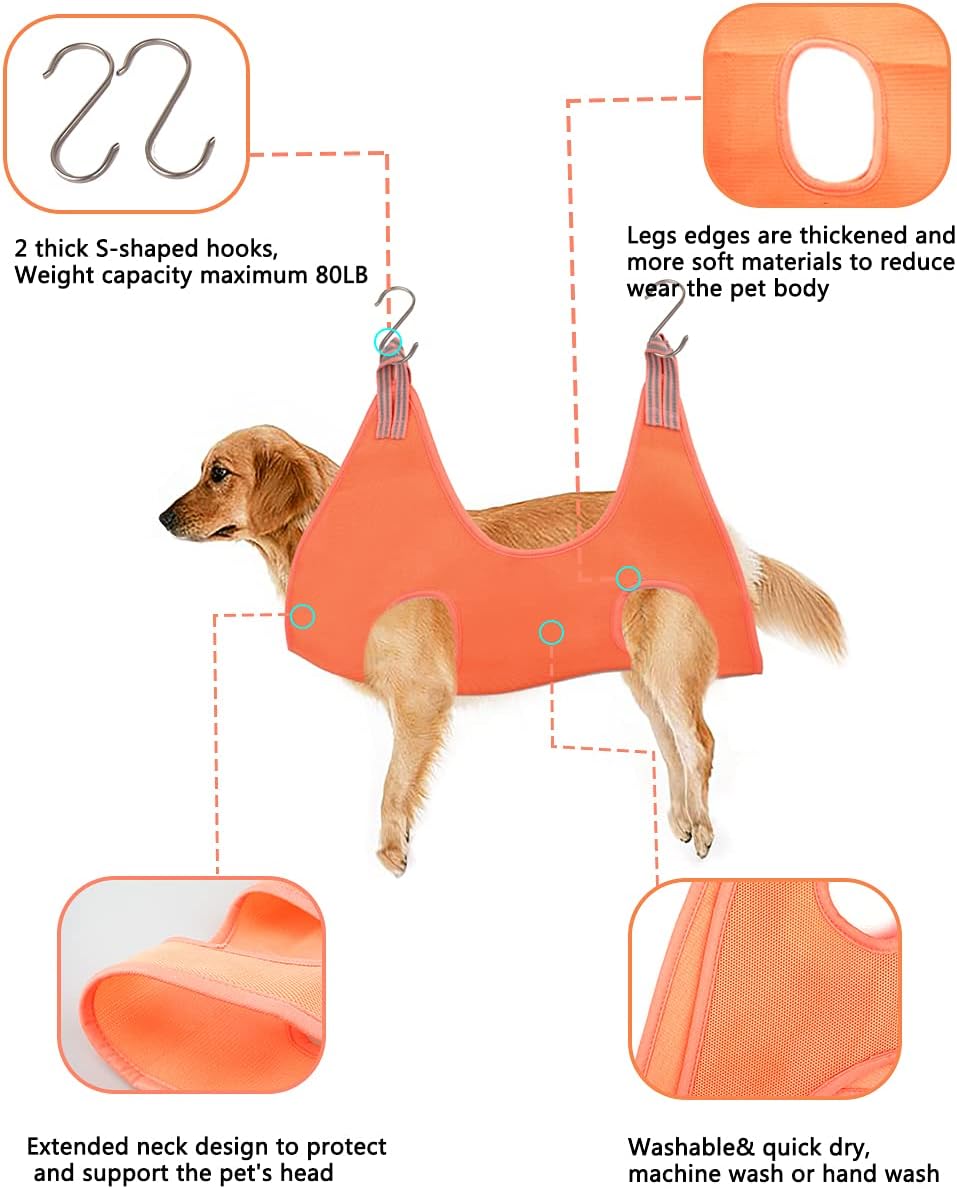 2 thick S-shaped hooks,
Weight capacity maximum 80LB

Legs edges are thickened and more soft materials to reduce wear the pet body

Extended neck design to protect and support the pet's head

Washable& quick dry, machine wash or hand wash