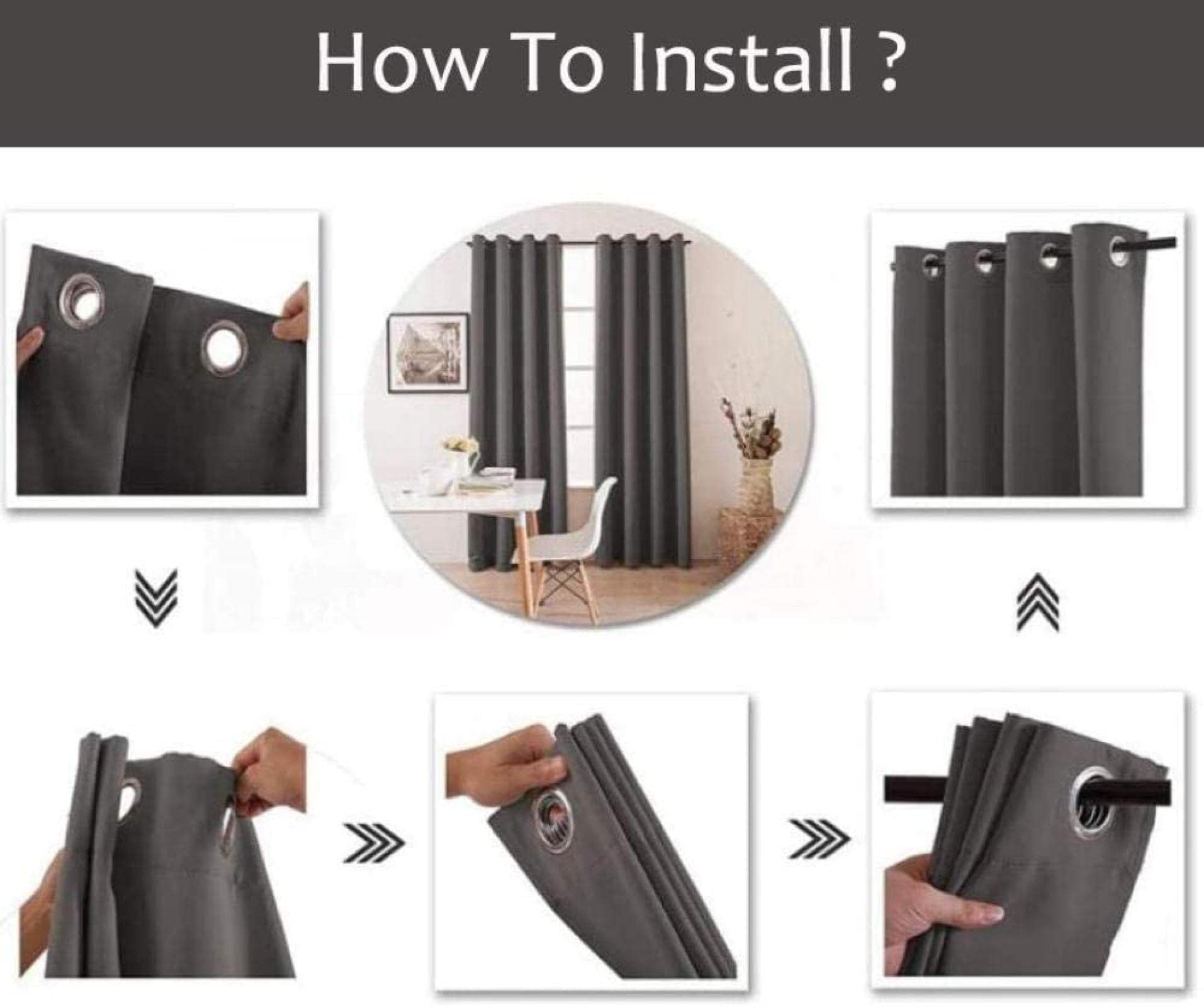 How To Install ?