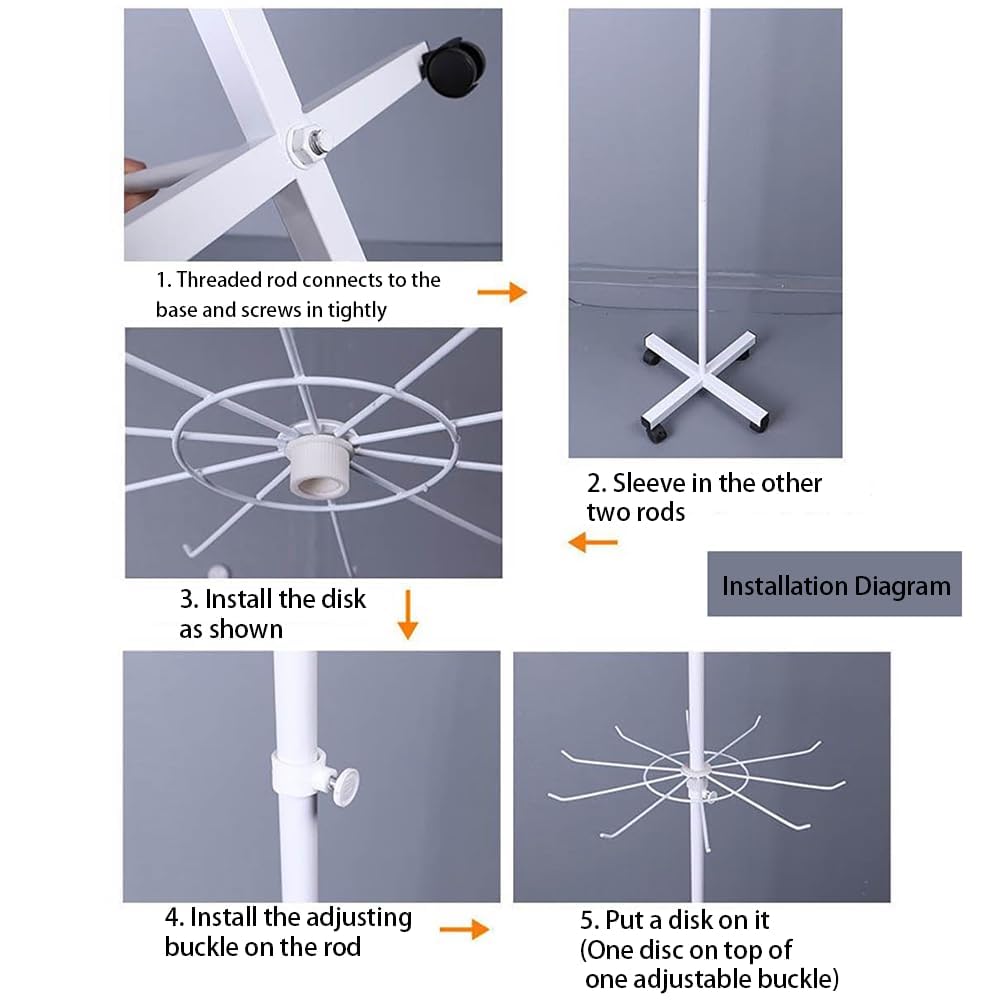 1. Threaded rod connects to the base and screws in tightly

2. Sleeve in the other two rods

3. Install the disk as shown

Installation Diagram

4. Install the adjusting buckle on the rod

5. Put a disk on it (One disc on top of one adjustable buckle)