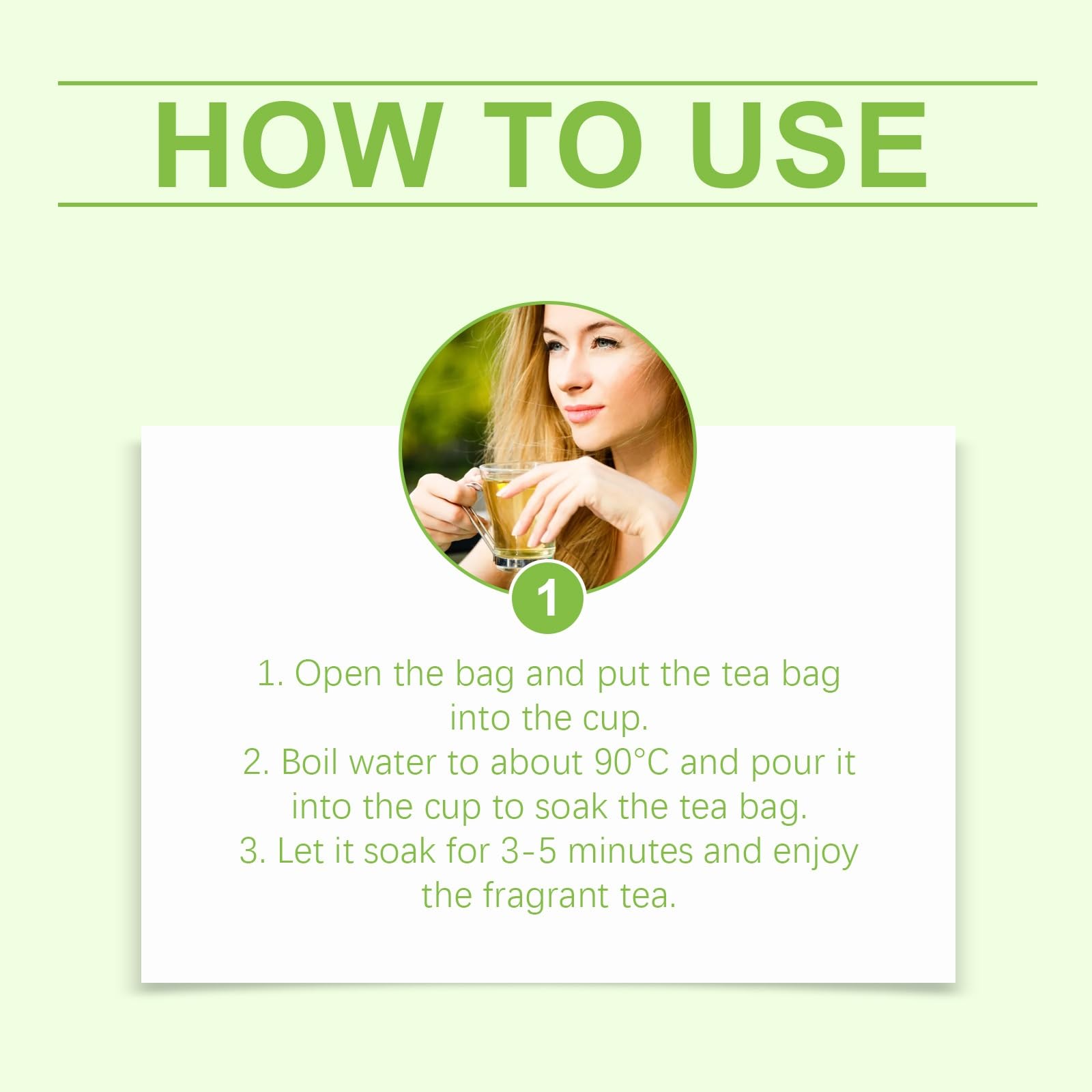 HOW TO USE

1

1. Open the bag and put the tea bag into the cup.
2. Boil water to about 90°C and pour it into the cup to soak the tea bag.
3. Let it soak for 3-5 minutes and enjoy the fragrant tea.