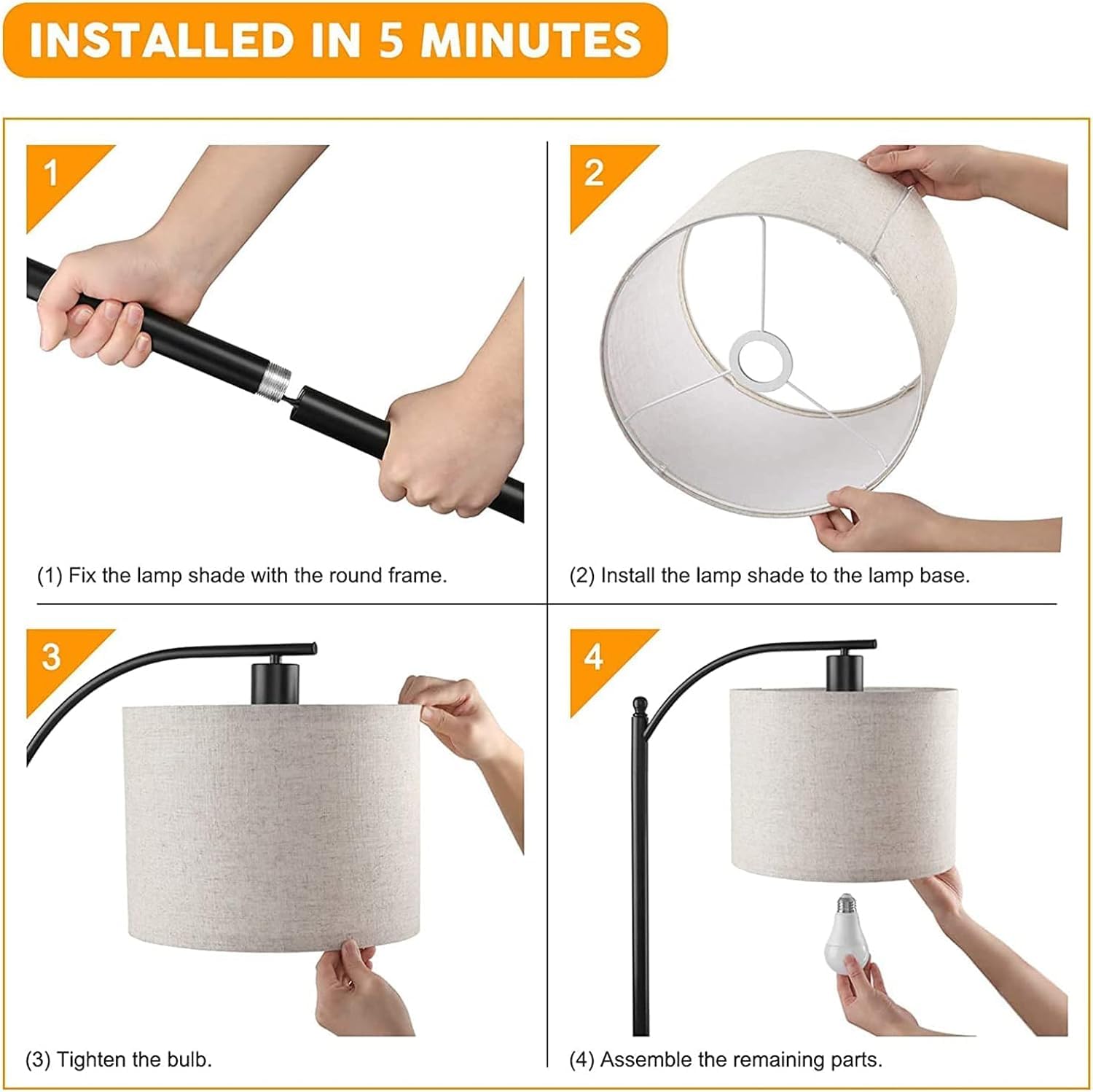 INSTALLED IN 5 MINUTES

1

(1) Fix the lamp shade with the round frame.

2

(2) Install the lamp shade to the lamp base.

3

(3) Tighten the bulb.

4

(4) Assemble the remaining parts.