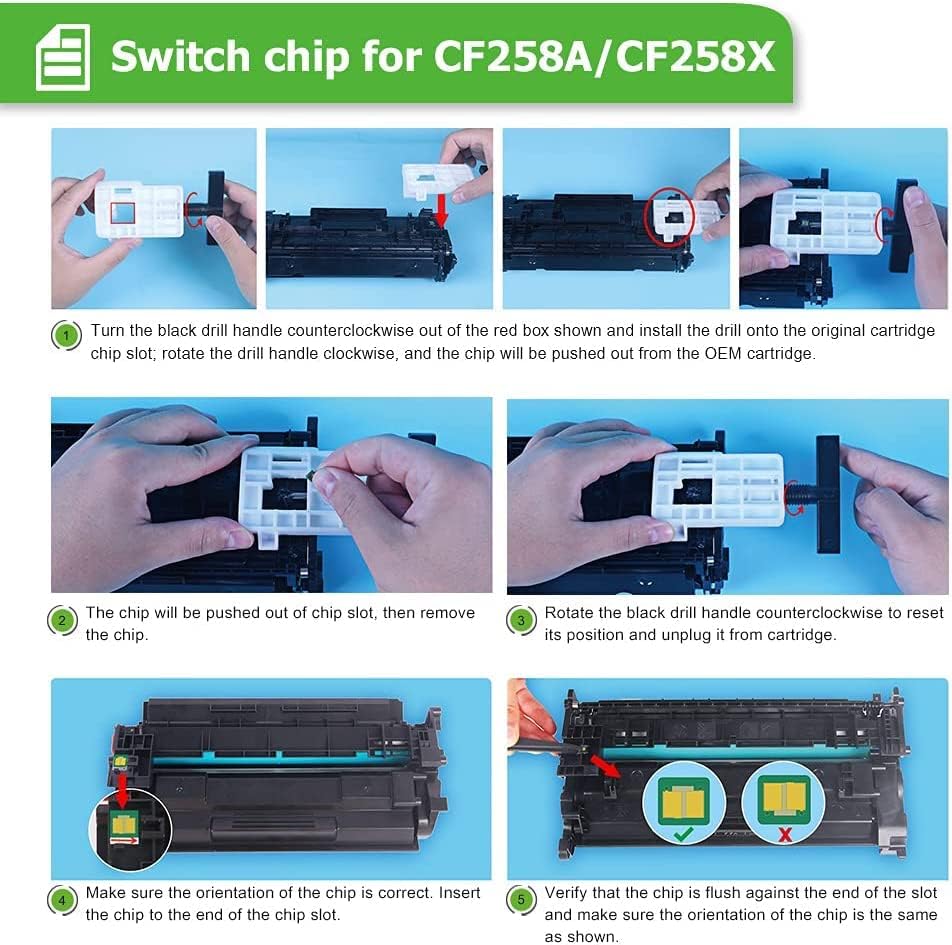 Switch chip for CF258A/CF258X

1 Turn the black drill handle counterclockwise out of the red box shown and install the drill onto the original cartridge chip slot; rotate the drill handle clockwise, and the chip will be pushed out from the OEM cartridge.

2 The chip will be pushed out of chip slot, then remove the chip.

3 Rotate the black drill handle counterclockwise to reset its position and unplug it from cartridge.

4 Make sure the orientation of the chip is correct. Insert the chip to the end of the chip slot.

5 Verify that the chip is flush against the end of the slot and make sure the orientation of the chip is the same as shown.