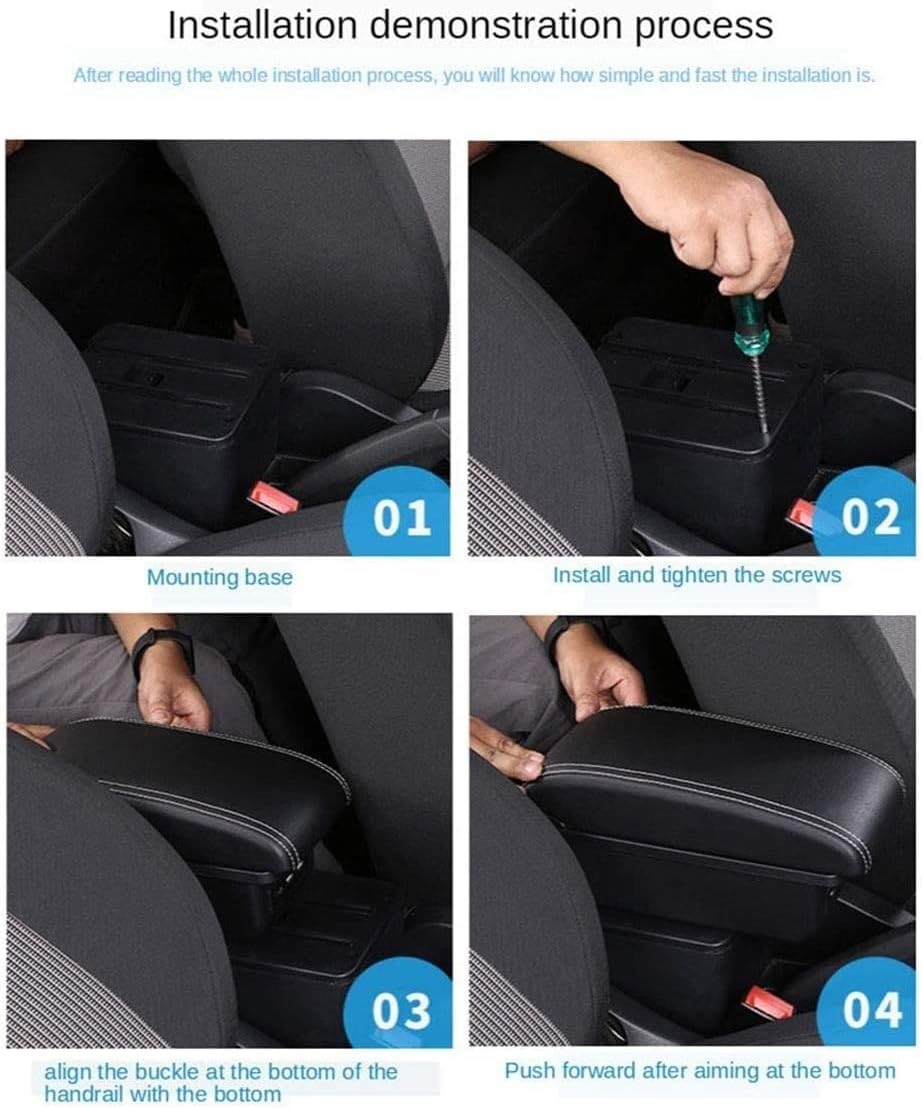 Installation demonstration process

After reading the whole installation process, you will know how simple and fast the installation is.

01

Mounting base

02

Install and tighten the screws

03

align the buckle at the bottom of the handrail with the bottom

04

Push forward after aiming at the bottom