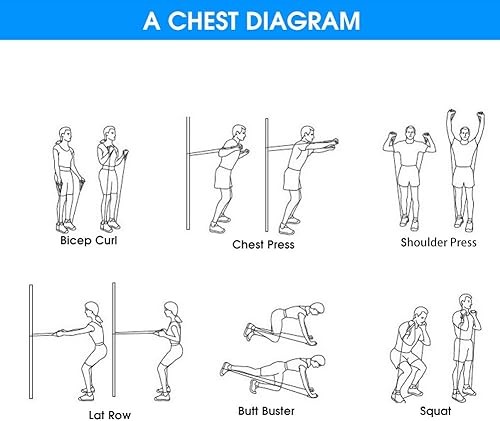 A CHEST DIAGRAM

Bicep Curl

Chest Press

Shoulder Press

Lat Row

Butt Buster

Squat