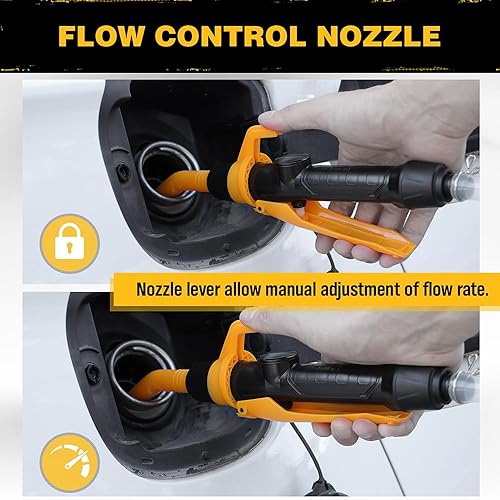 FLOW CONTROL NOZZLE

Nozzle lever allow manual adjustment of flow rate.