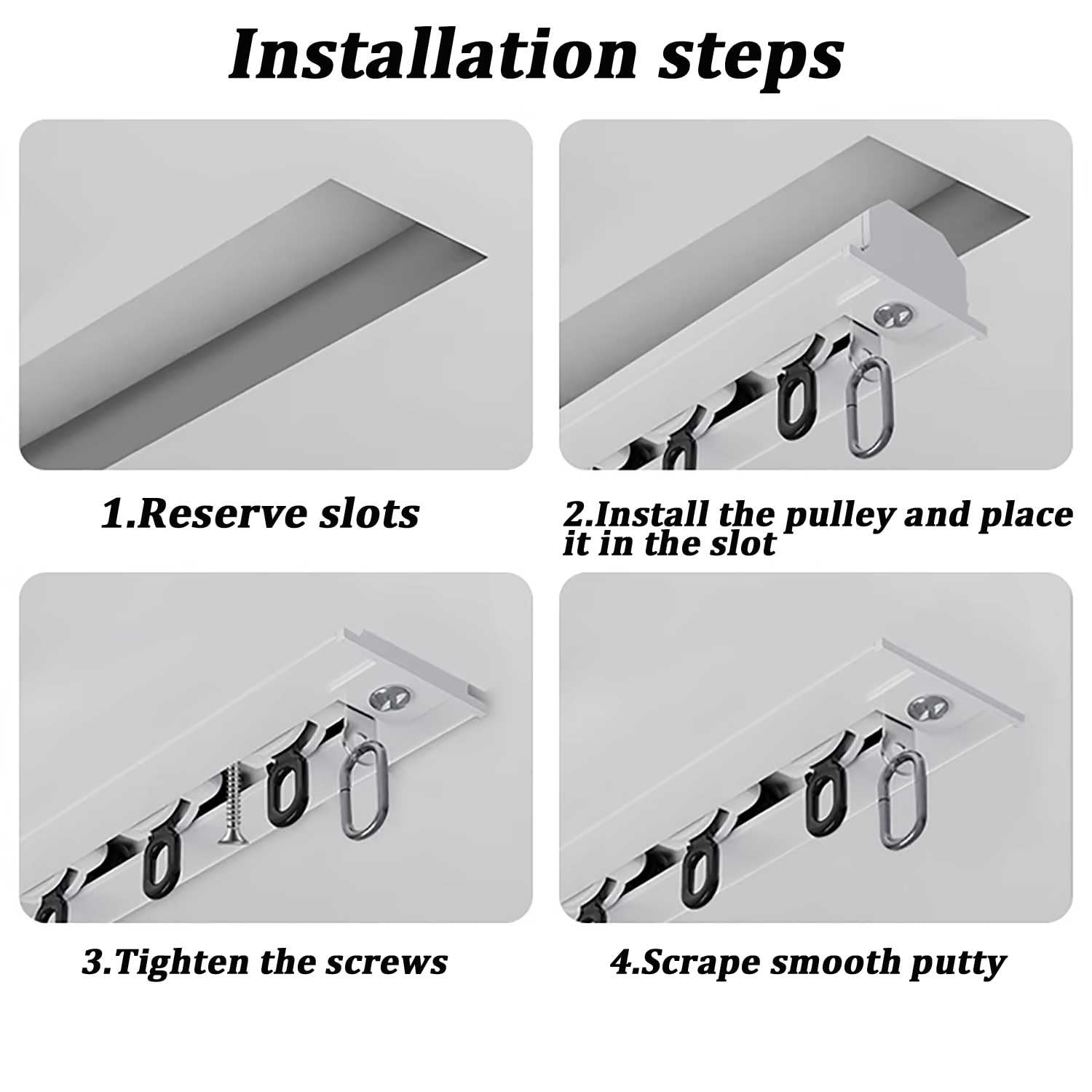 Installation steps

1.Reserve slots

2.Install the pulley and place it in the slot

3.Tighten the screws

4.Scrape smooth putty